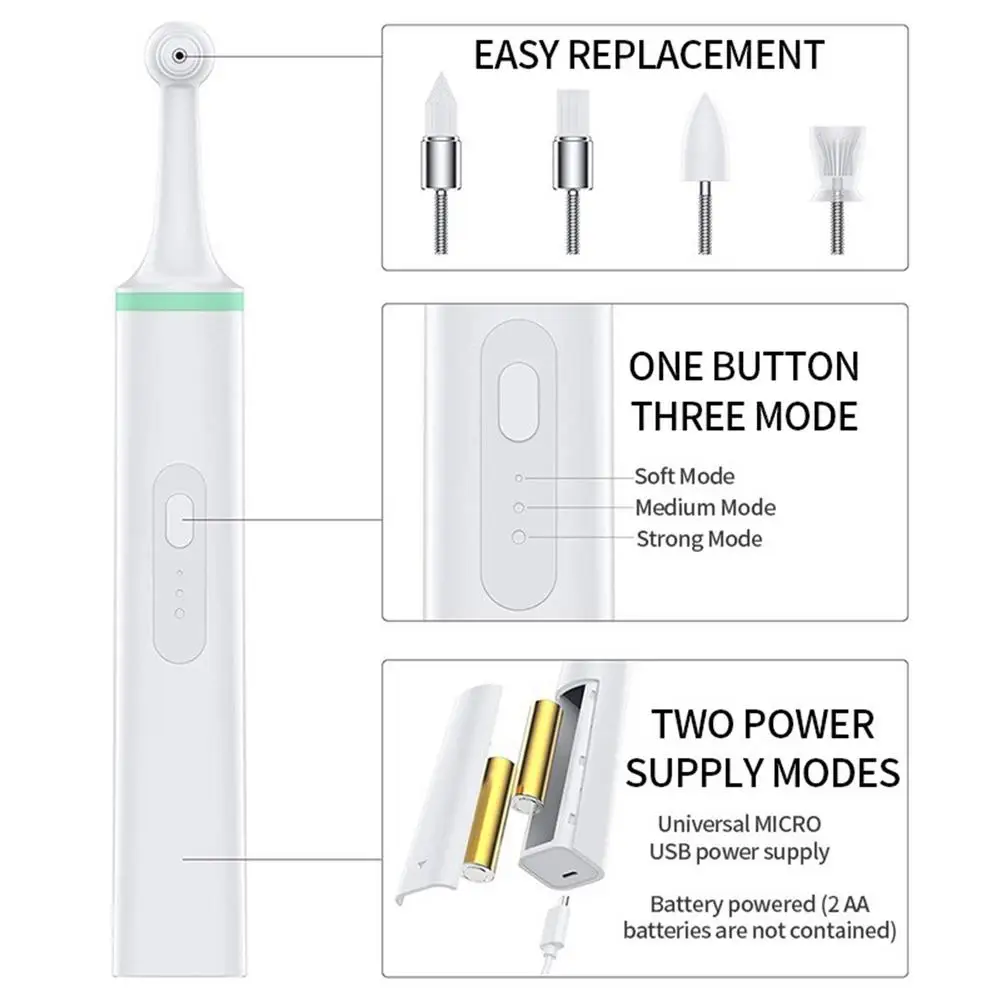 EASY REPLACEMENT

ONE BUTTON THREE MODE

Soft Mode
Medium Mode
Strong Mode

TWO POWER SUPPLY MODES

Universal MICRO USB power supply

Battery powered (2 AA batteries are not contained)