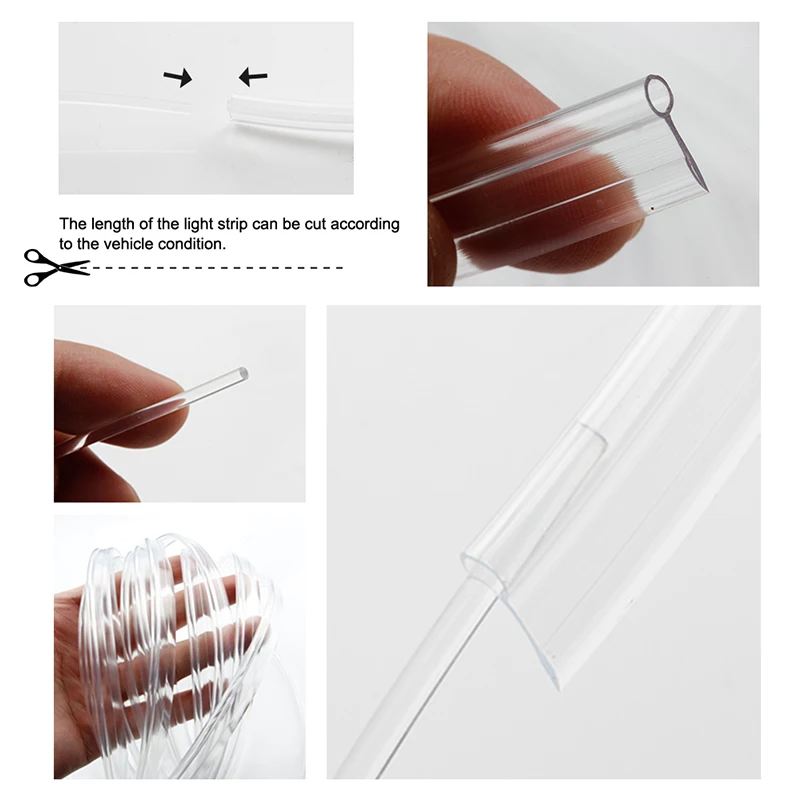 The length of the light strip can be cut according to the vehicle condition.