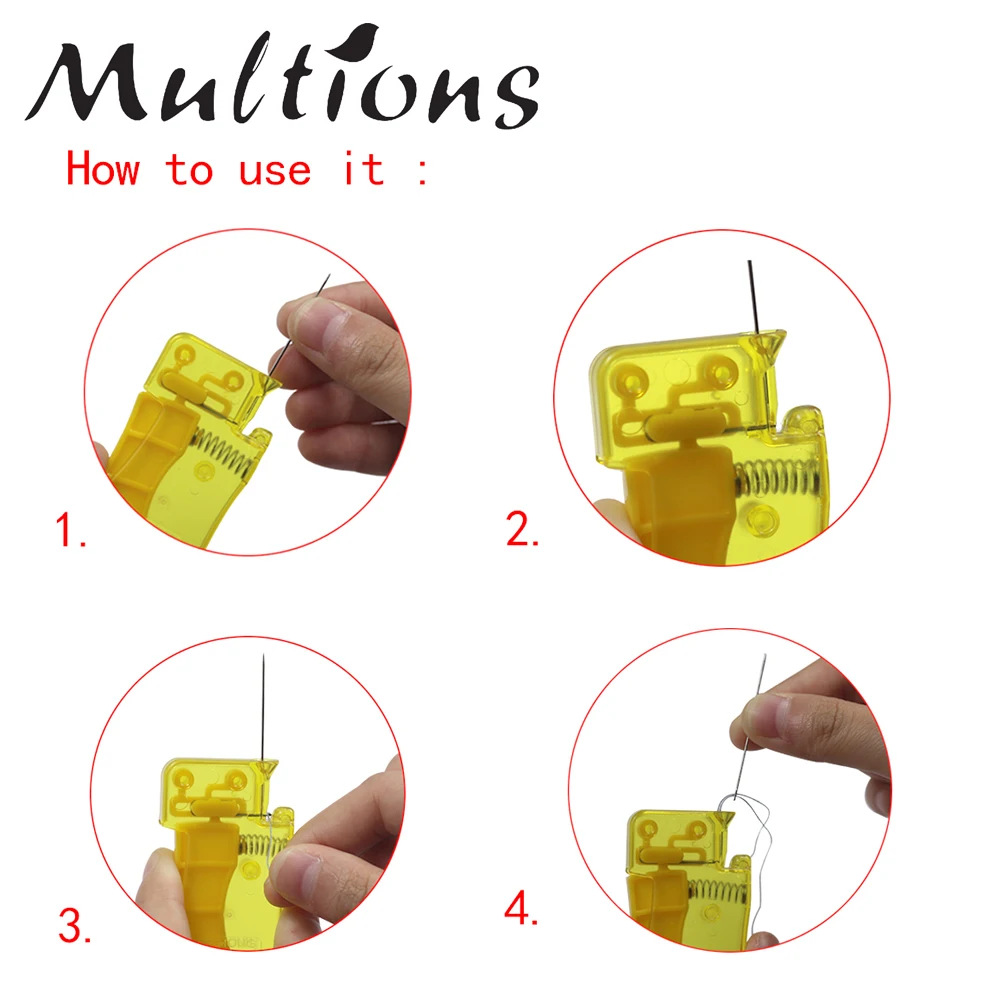 Multions

How to use it :

1.

2.

3.

4.