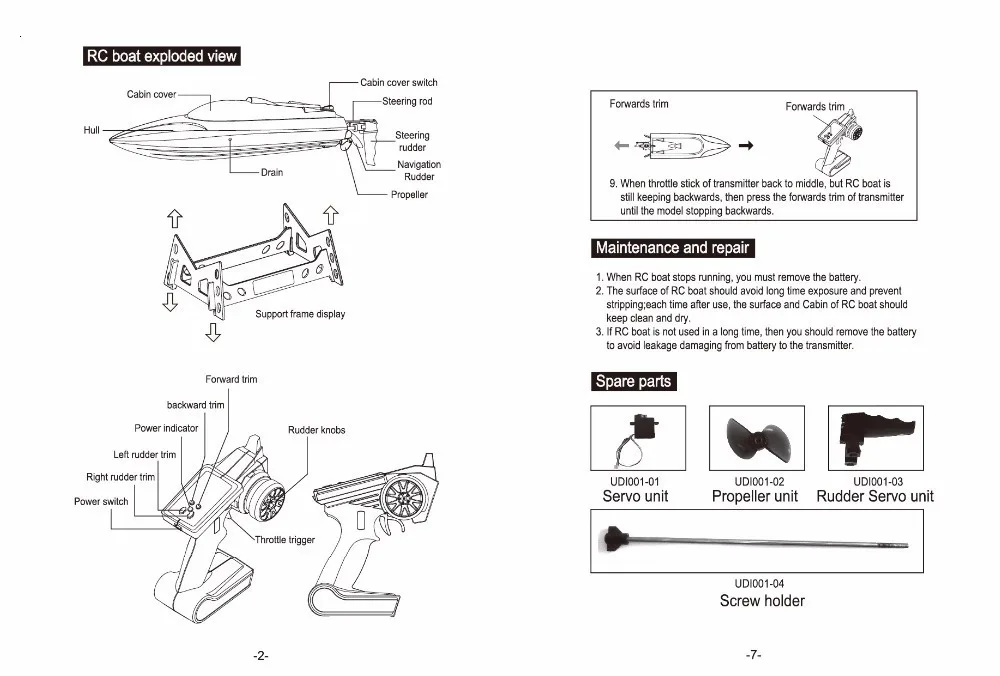 RC boat exploded view

Cabin cover
Cabin cover switch
Steering rod
Hull
Steering rudder
Navigation Rudder
Drain
Propeller

Support frame display

Forward trim
backward trim
Power indicator
Rudder knobs
Left rudder trim
Right rudder trim
Power switch
Throttle trigger

-2-

Forwards trim
Forwards trim

9. When throttle stick of transmitter back to middle, but RC boat is still keeping backwards, then press the forwards trim of transmitter until the model stopping backwards.

Maintenance and repair

1. When RC boat stops running, you must remove the battery.
2. The surface of RC boat should avoid long time exposure and prevent stripping;each time after use, the surface and Cabin of RC boat should keep clean and dry.
3. If RC boat is not used in a long time, then you should remove the battery to avoid leakage damaging from battery to the transmitter.

Spare parts

UDI001-01
Servo unit
UDI001-02
Propeller unit
UDI001-03
Rudder Servo unit

UDI001-04
Screw holder

-7-