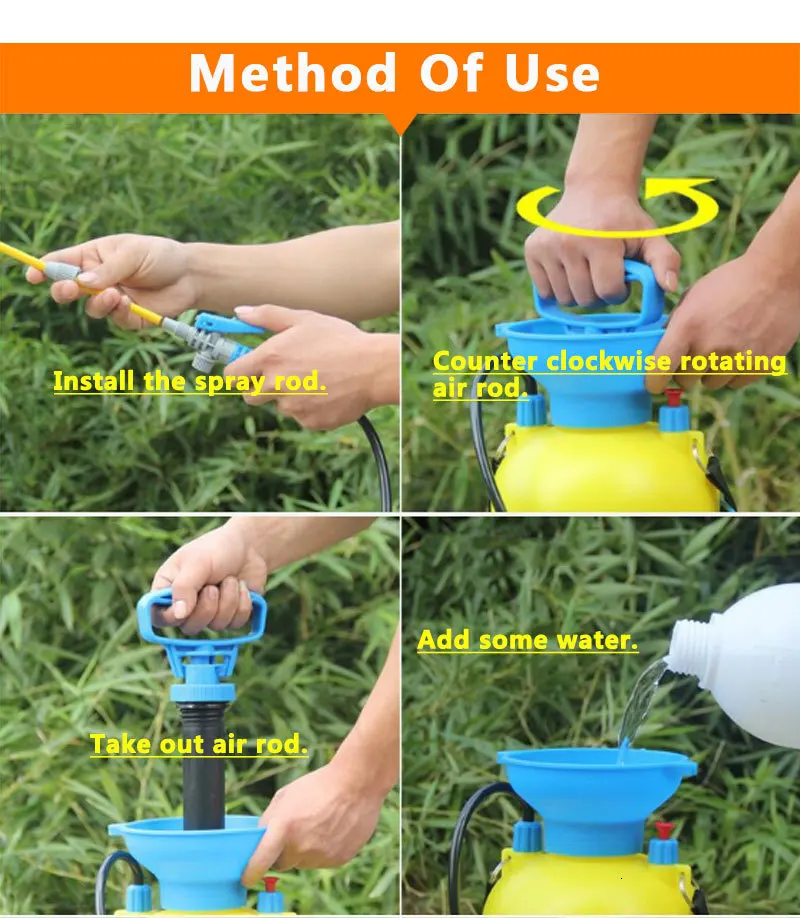 Method Of Use

Install the spray rod.

Counter clockwise rotating air rod.

Take out air rod.

Add some water.