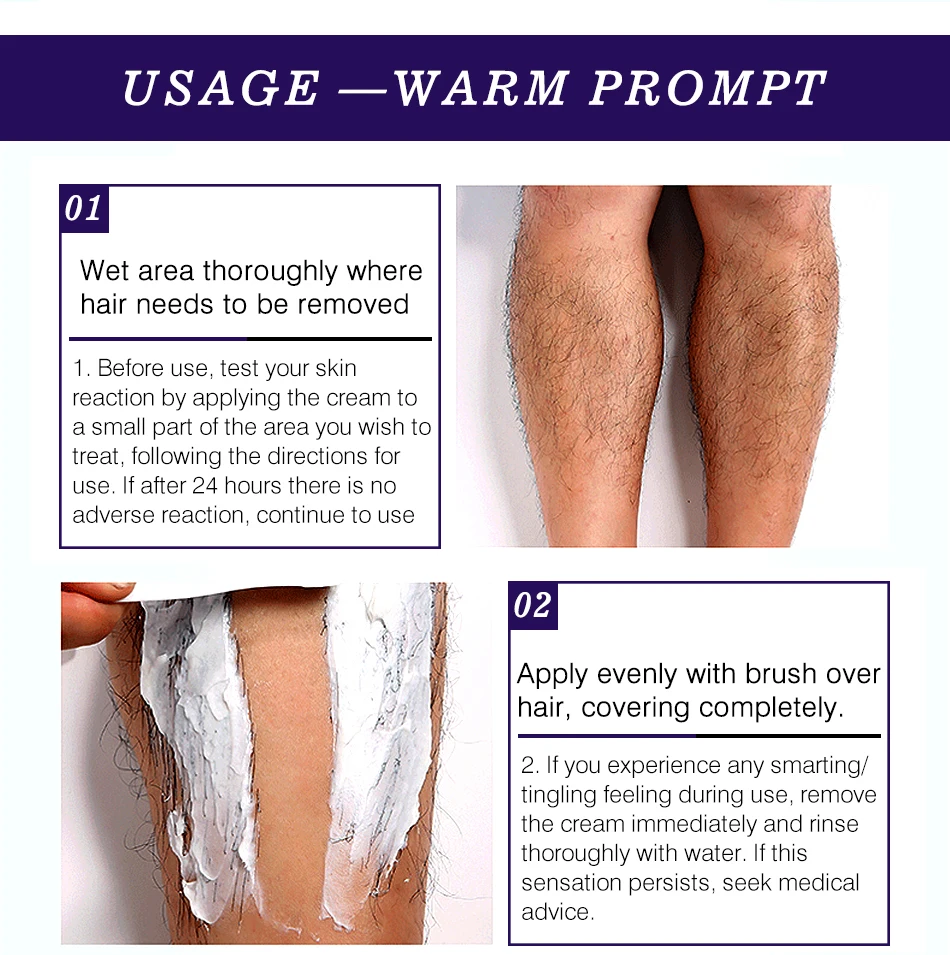 USAGE —WARM PROMPT

01

Wet area thoroughly where hair needs to be removed

1. Before use, test your skin reaction by applying the cream to a small part of the area you wish to treat, following the directions for use. If after 24 hours there is no adverse reaction, continue to use

02

Apply evenly with brush over hair, covering completely.

2. If you experience any smarting/ tingling feeling during use, remove the cream immediately and rinse thoroughly with water. If this sensation persists, seek medical advice.