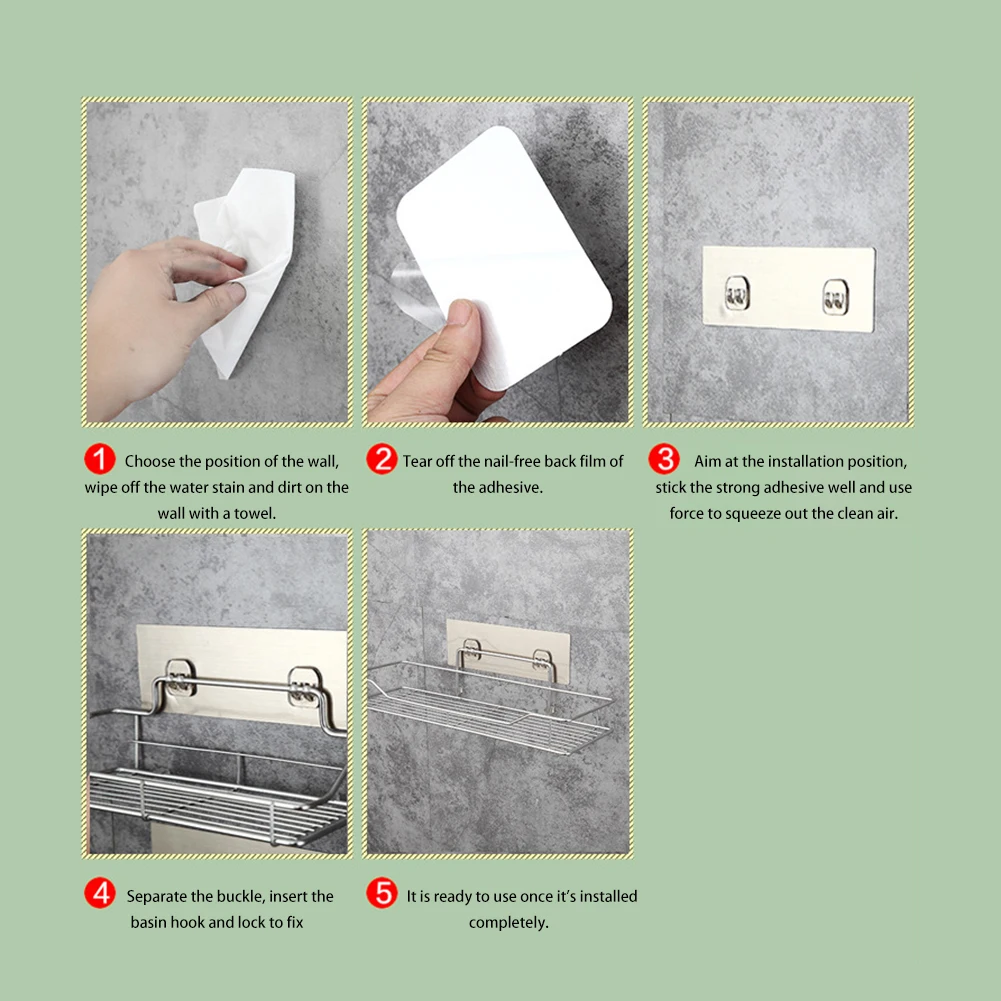 1 Choose the position of the wall, wipe off the water stain and dirt on the wall with a towel.

2 Tear off the nail-free back film of the adhesive.

3 Aim at the installation position, stick the strong adhesive well and use force to squeeze out the clean air.

4 Separate the buckle, insert the basin hook and lock to fix

5 It is ready to use once it's installed completely.