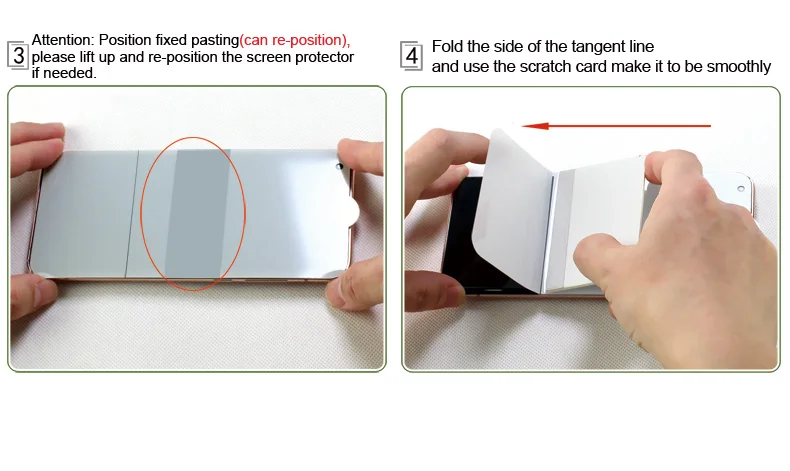 3 Attention: Position fixed pasting(can re-position), please lift up and re-position the screen protector if needed.

4 Fold the side of the tangent line and use the scratch card make it to be smoothly