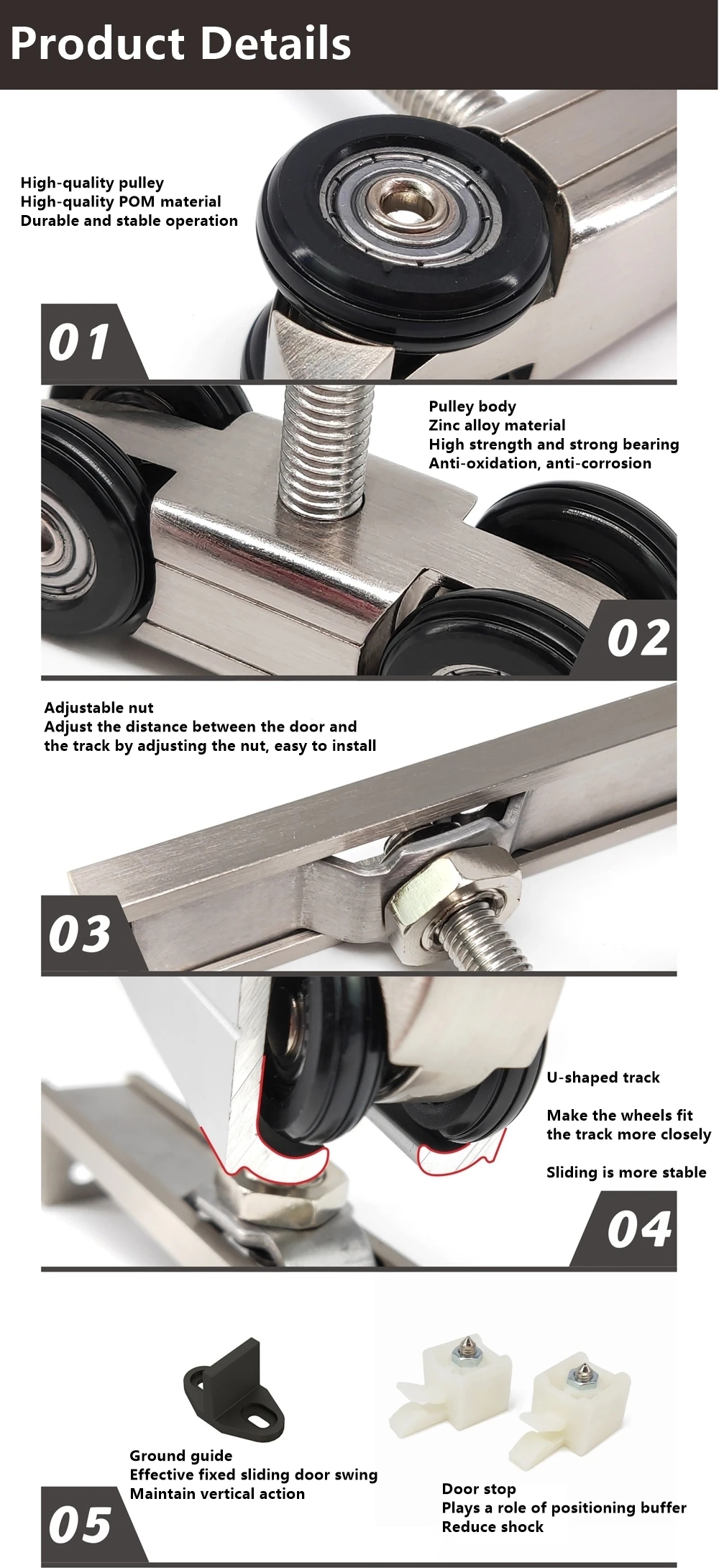 Product Details

High-quality pulley
High-quality POM material
Durable and stable operation

01

Pulley body
Zinc alloy material
High strength and strong bearing
Anti-oxidation, anti-corrosion

02

Adjustable nut
Adjust the distance between the door and the track by adjusting the nut, easy to install

03

U-shaped track

Make the wheels fit the track more closely

Sliding is more stable

04

Ground guide
Effective fixed sliding door swing
Maintain vertical action

Door stop
Plays a role of positioning buffer
Reduce shock

05