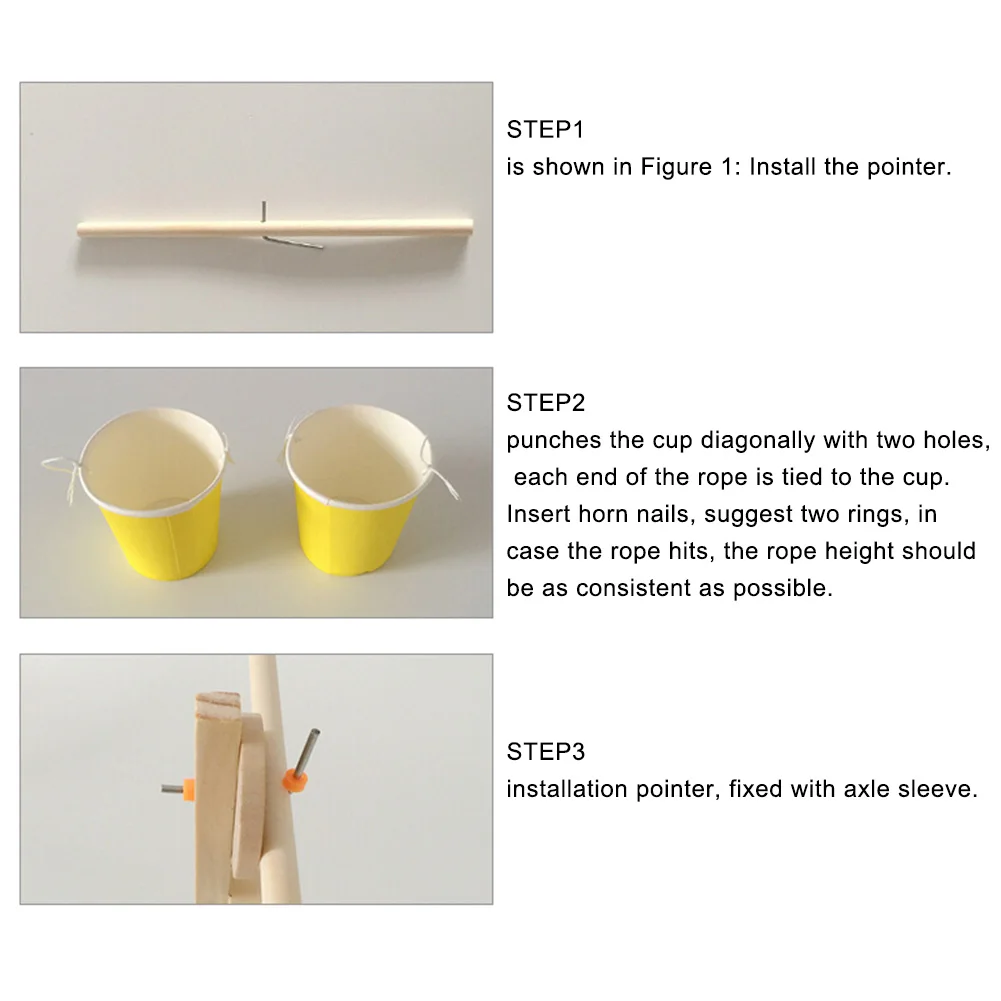 STEP1
is shown in Figure 1: Install the pointer.

STEP2
punches the cup diagonally with two holes, each end of the rope is tied to the cup. Insert horn nails, suggest two rings, in case the rope hits, the rope height should be as consistent as possible.

STEP3
installation pointer, fixed with axle sleeve.