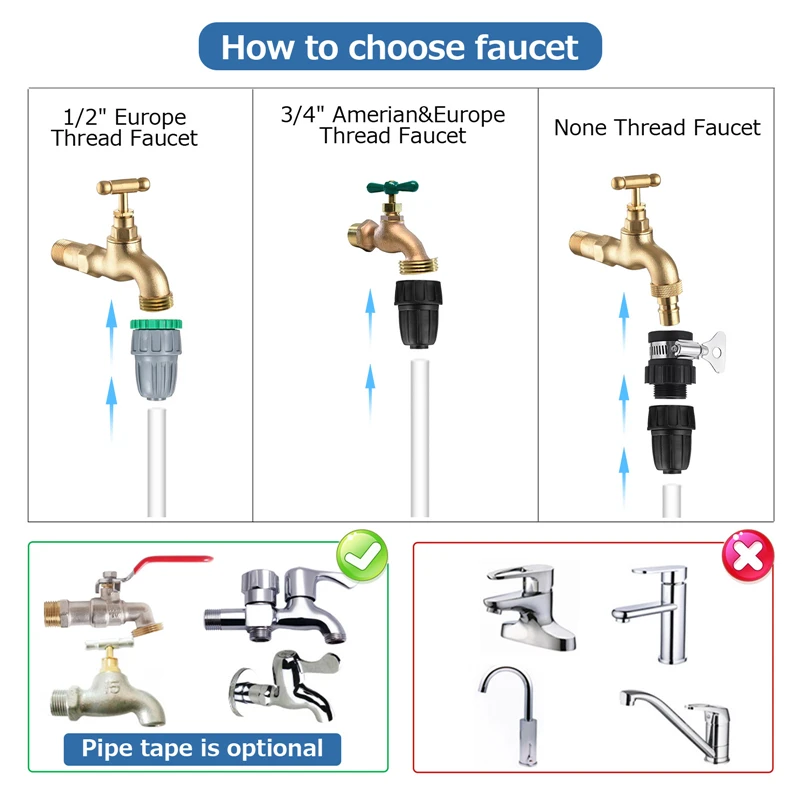 How to choose faucet

1/2" Europe Thread Faucet

3/4" Amerian&Europe Thread Faucet

None Thread Faucet

Pipe tape is optional