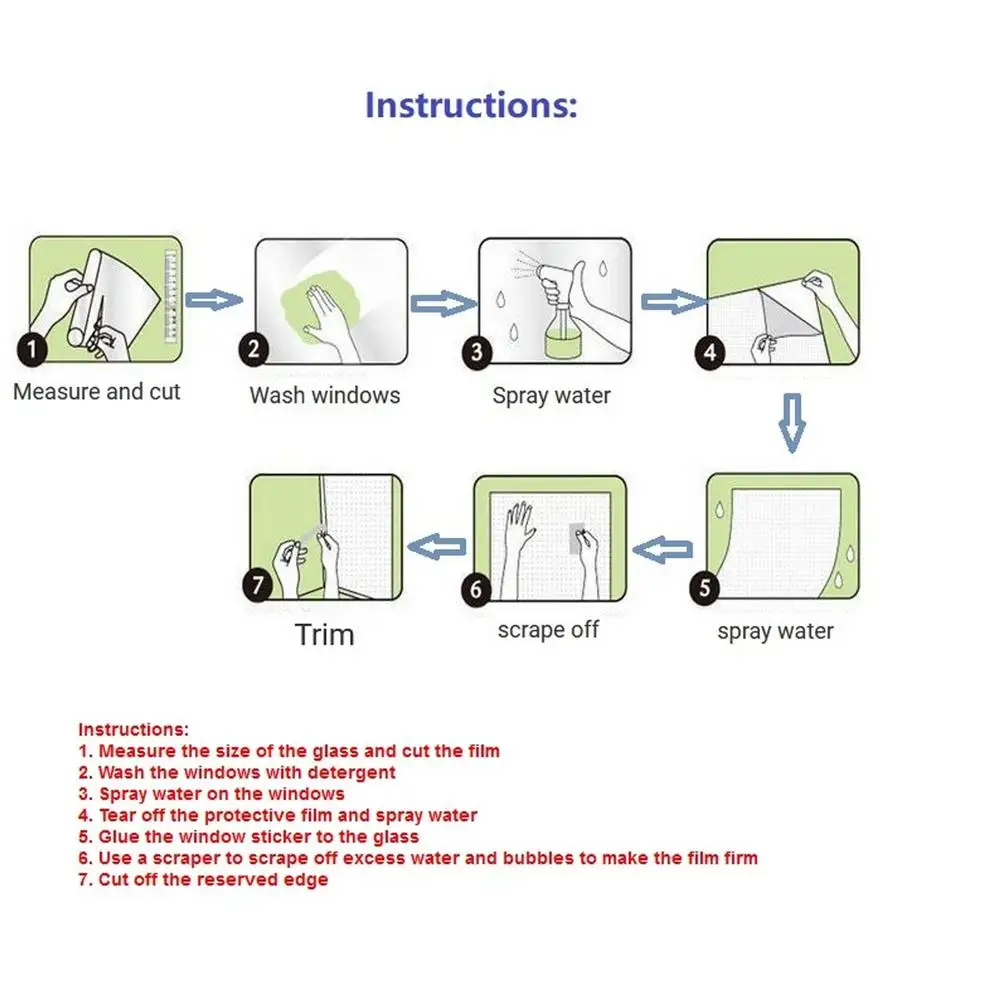 Instructions:

1 Measure and cut

2 Wash windows

3 Spray water

4

5 spray water

6 scrape off

7 Trim

Instructions:
1. Measure the size of the glass and cut the film
2. Wash the windows with detergent
3. Spray water on the windows
4. Tear off the protective film and spray water
5. Glue the window sticker to the glass
6. Use a scraper to scrape off excess water and bubbles to make the film firm
7. Cut off the reserved edge