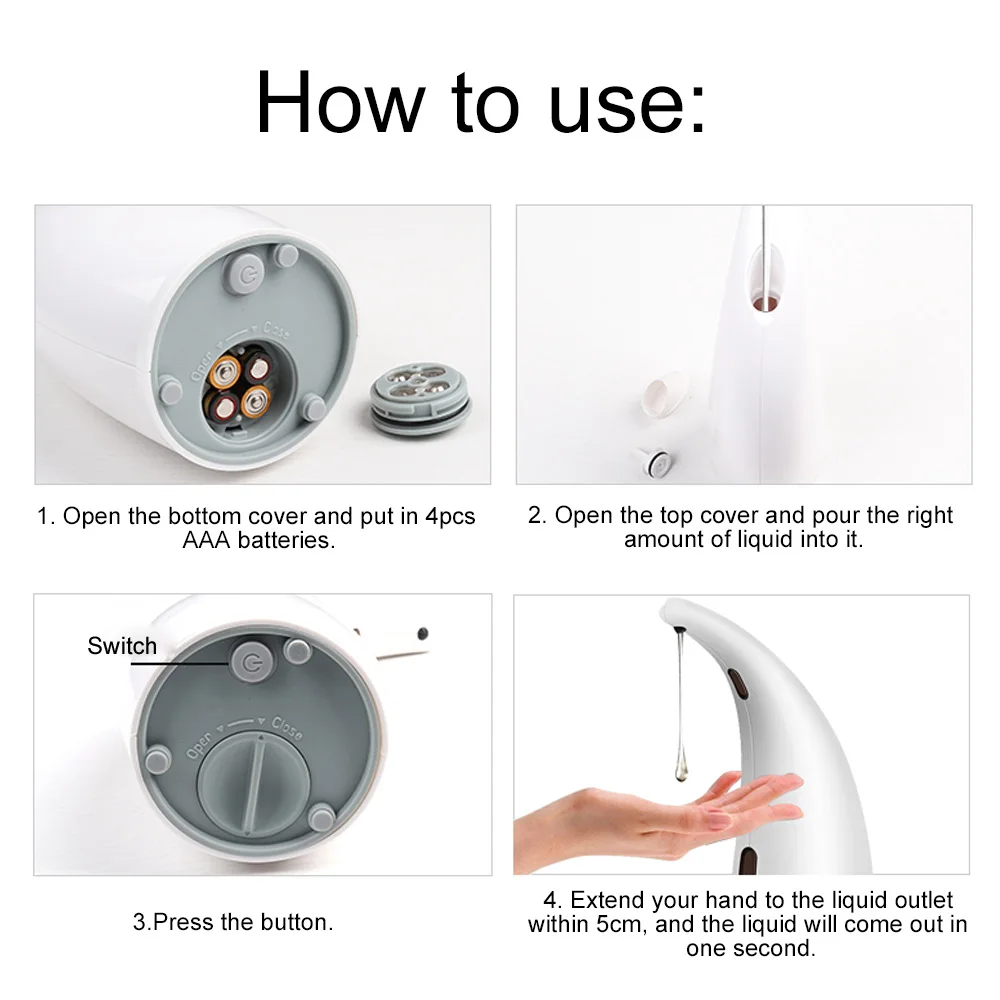 How to use:

Open Close

1. Open the bottom cover and put in 4pcs AAA batteries.

2. Open the top cover and pour the right amount of liquid into it.

Switch

Open Close

3.Press the button.

4. Extend your hand to the liquid outlet within 5cm, and the liquid will come out in one second.