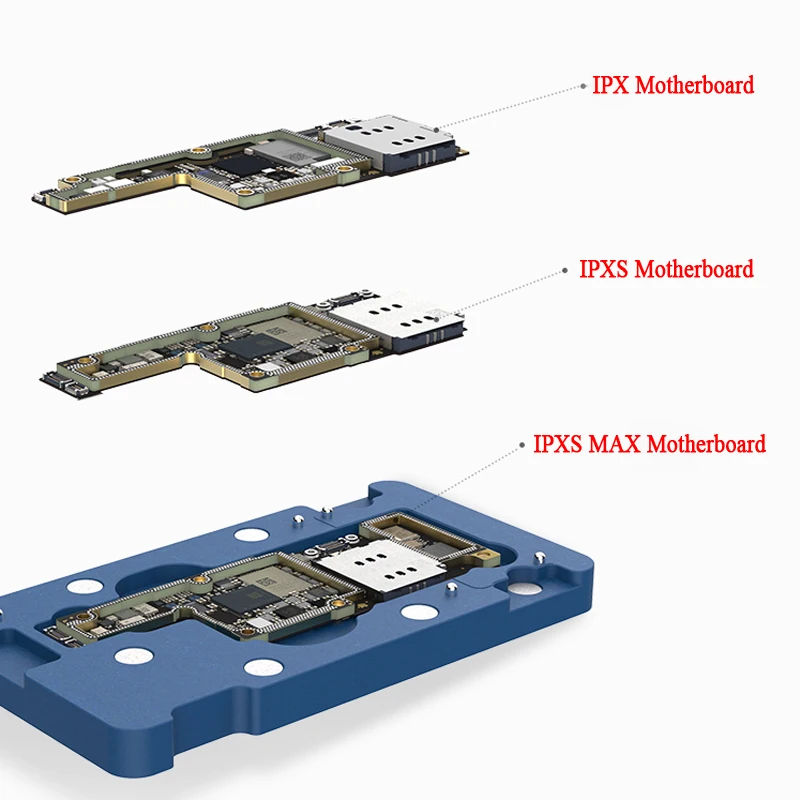 IPX Motherboard

IPXS Motherboard

IPXS MAX Motherboard