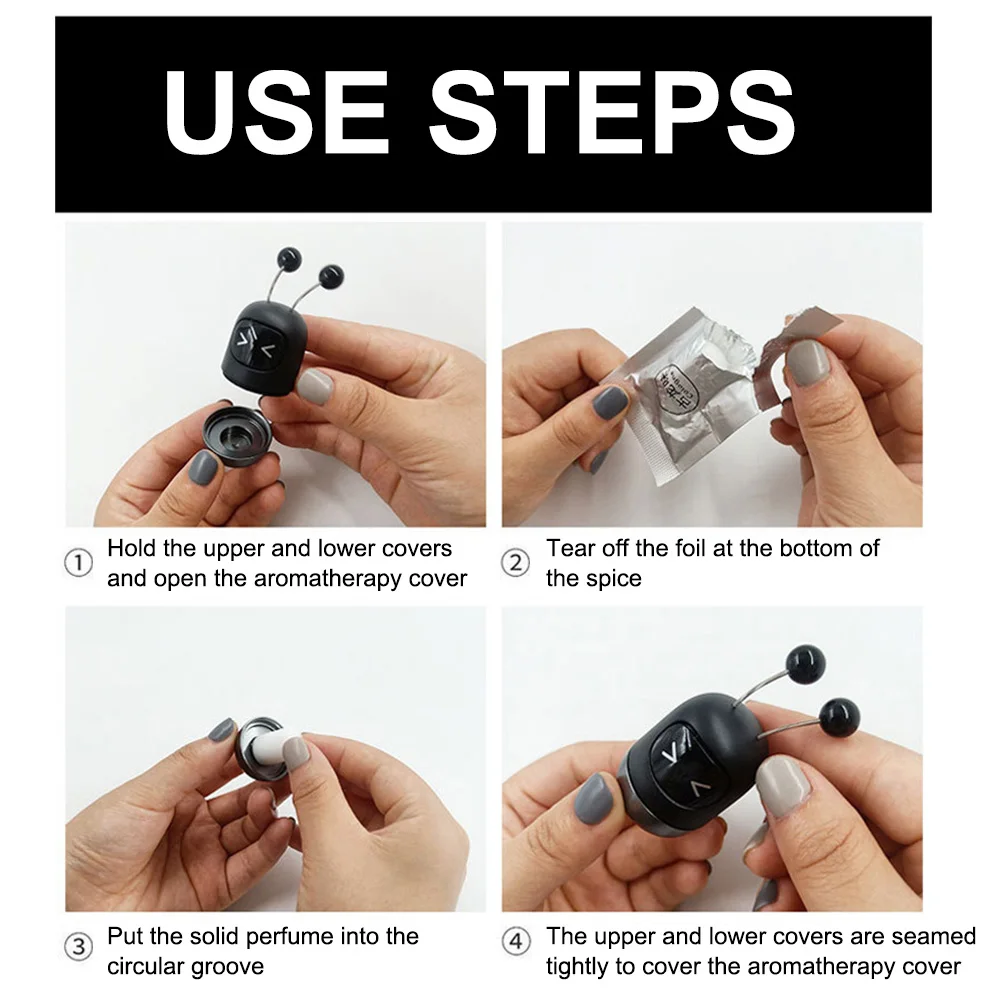 USE STEPS

① Hold the upper and lower covers and open the aromatherapy cover

② Tear off the foil at the bottom of the spice

③ Put the solid perfume into the circular groove

④ The upper and lower covers are seamed tightly to cover the aromatherapy cover