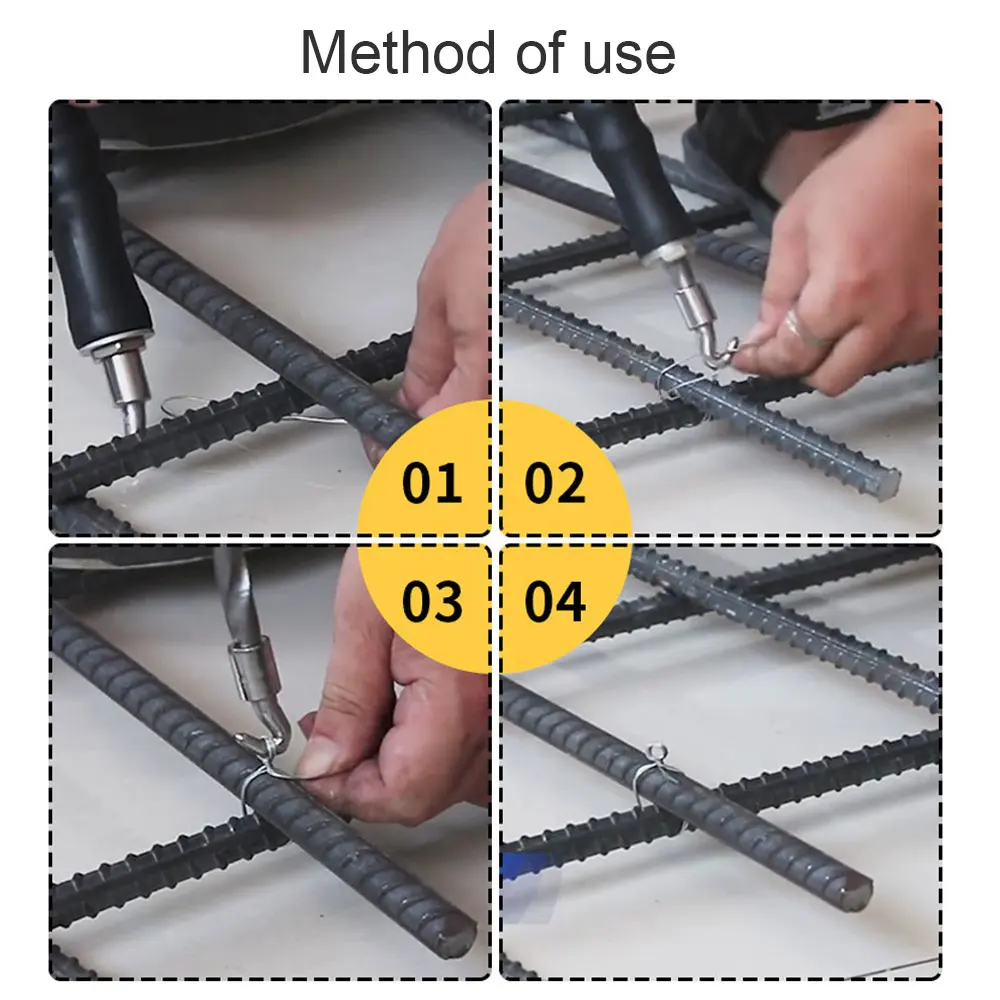 Method of use

01
02
03
04