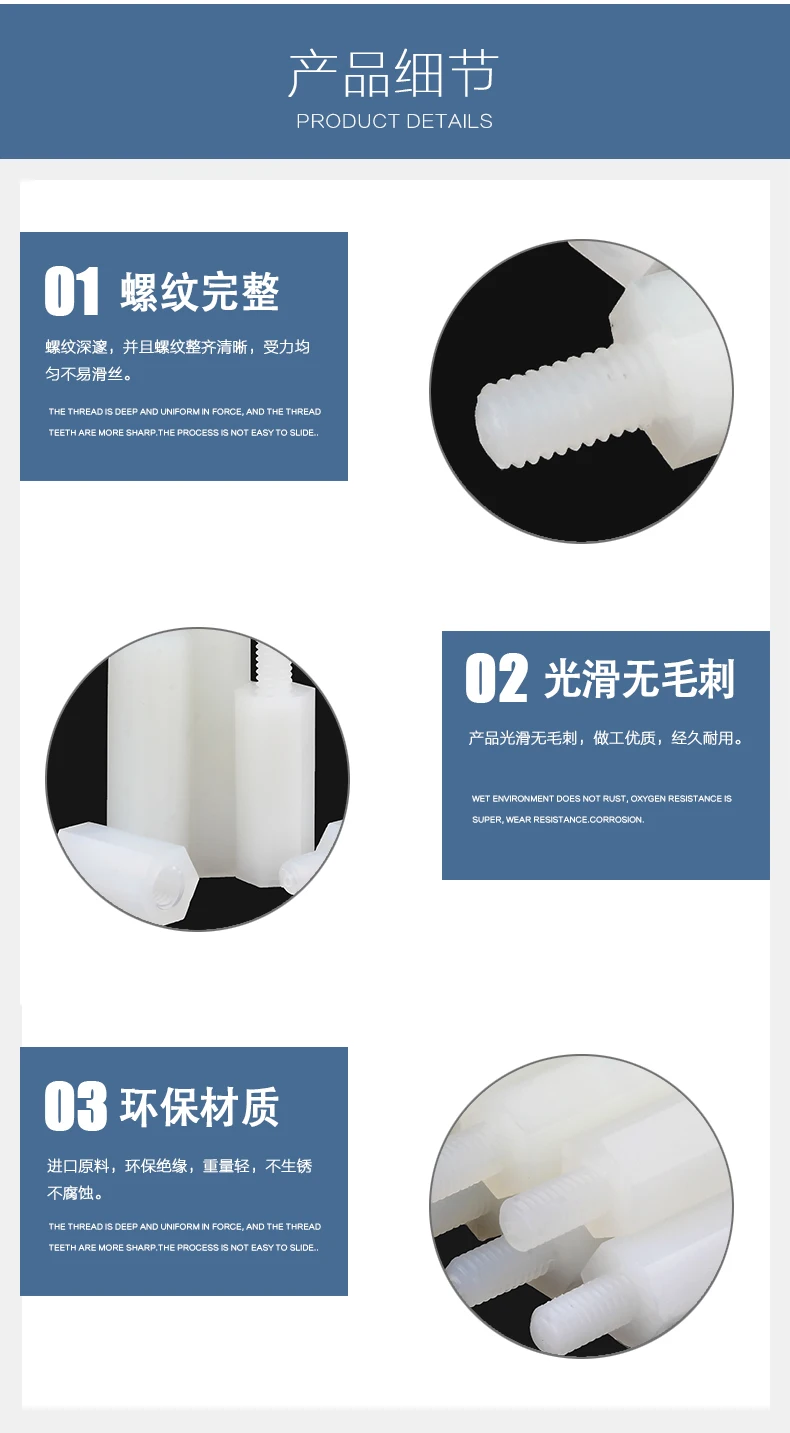 产品细节
PRODUCT DETAILS

01 螺纹完整

螺纹深邃，并且螺纹整齐清晰，受力均匀不易滑丝。

THE THREAD IS DEEP AND UNIFORM IN FORCE, AND THE THREAD TEETH ARE MORE SHARP.THE PROCESS IS NOT EASY TO SLIDE..

02 光滑无毛刺

产品光滑无毛刺，做工优质，经久耐用。

WET ENVIRONMENT DOES NOT RUST, OXYGEN RESISTANCE IS SUPER, WEAR RESISTANCE.CORROSION.

03 环保材质

进口原料，环保绝缘，重量轻，不生锈不腐蚀。

THE THREAD IS DEEP AND UNIFORM IN FORCE, AND THE THREAD TEETH ARE MORE SHARP.THE PROCESS IS NOT EASY TO SLIDE..