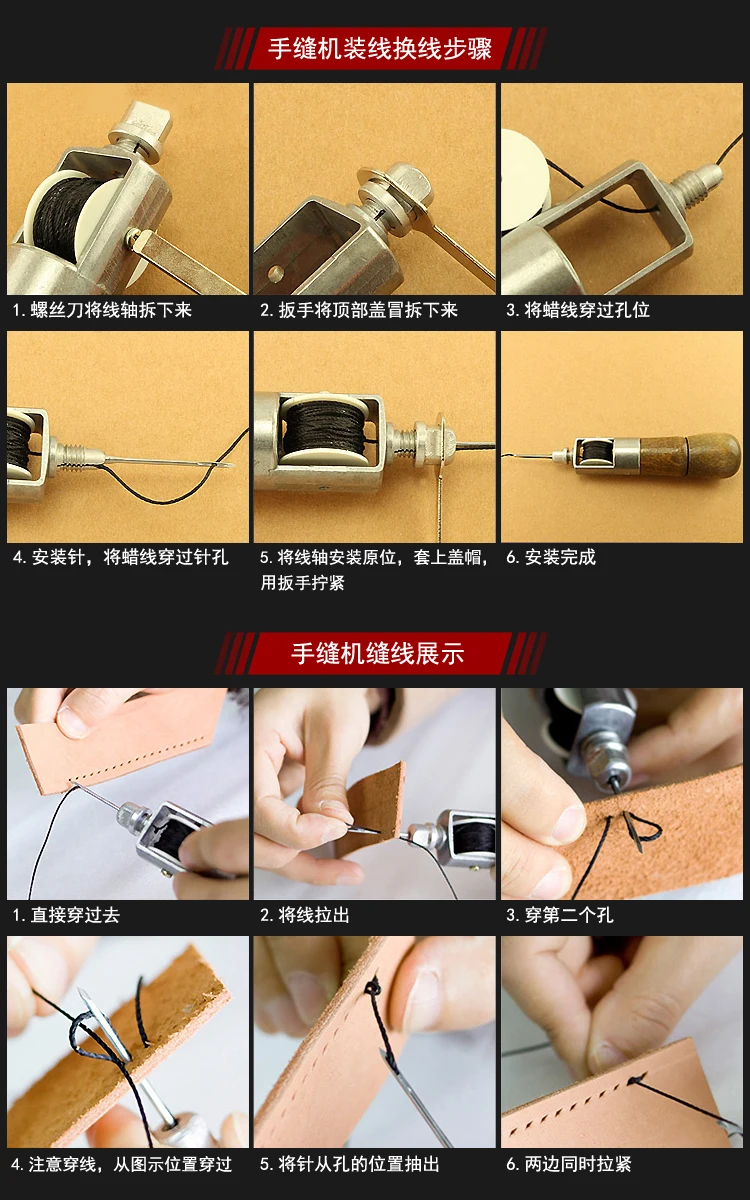 手缝机装线换线步骤

1. 螺丝刀将线轴拆下来

2. 扳手将顶部盖冒拆下来

3. 将蜡线穿过孔位

4. 安装针，将蜡线穿过针孔

5. 将线轴安装原位，套上盖帽，用扳手拧紧

6. 安装完成

手缝机缝线展示

1. 直接穿过去

2. 将线拉出

3. 穿第二个孔

4. 注意穿线，从图示位置穿过

5. 将针从孔的位置抽出

6. 两边同时拉紧