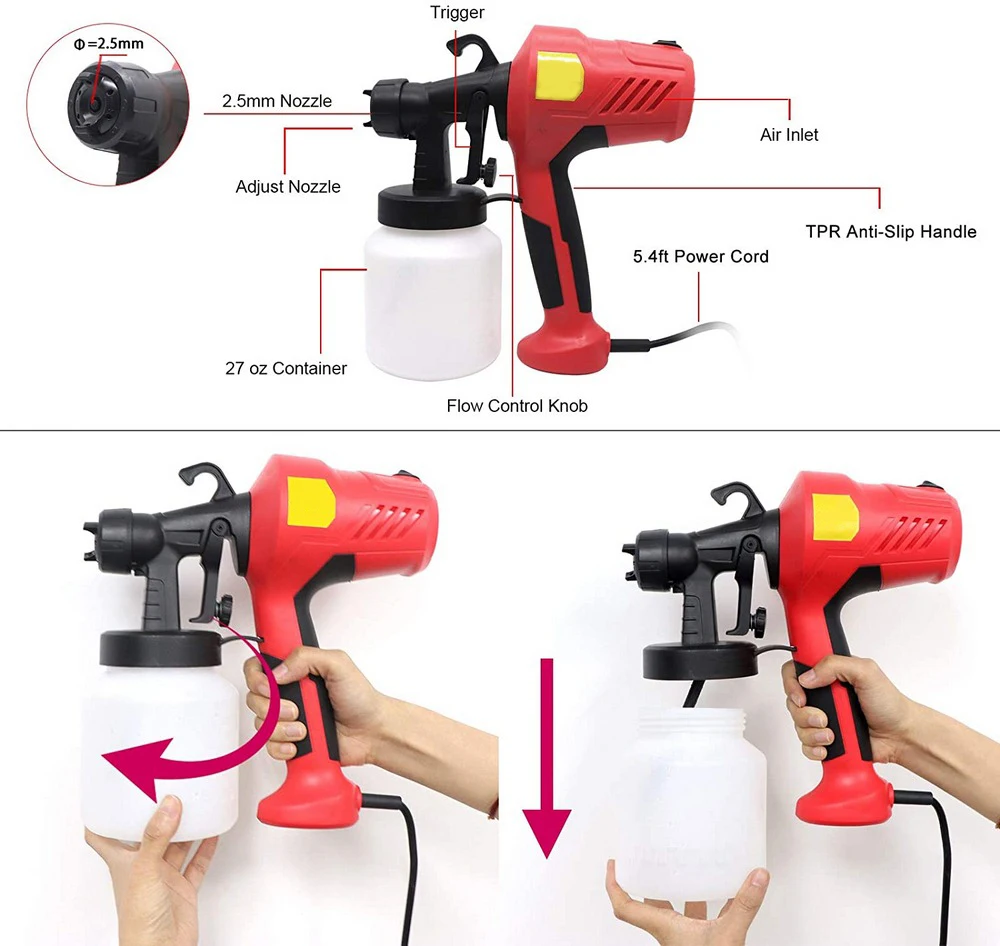 Φ=2.5mm

Trigger

2.5mm Nozzle

Air Inlet

Adjust Nozzle

TPR Anti-Slip Handle

5.4ft Power Cord

27 oz Container

Flow Control Knob