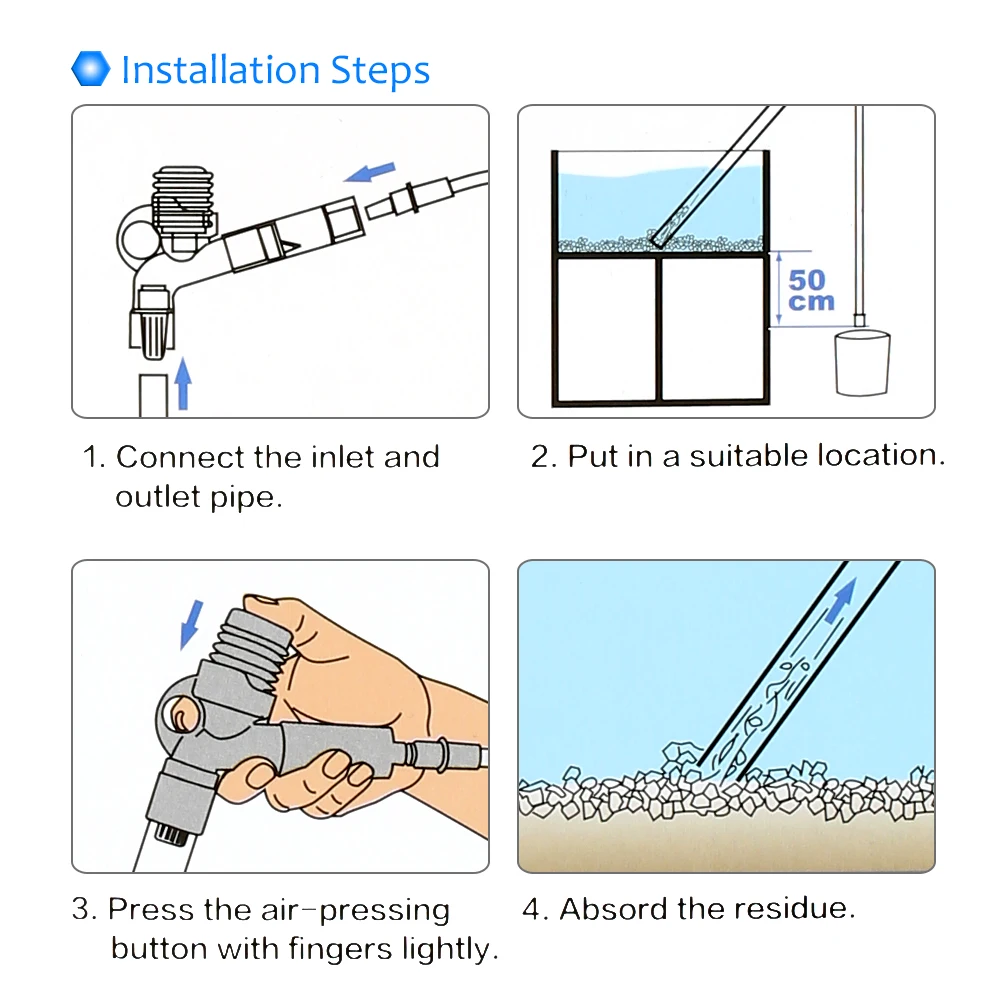 Installation Steps

50 cm

1. Connect the inlet and outlet pipe.

2. Put in a suitable location.

3. Press the air-pressing button with fingers lightly.

4. Absord the residue.