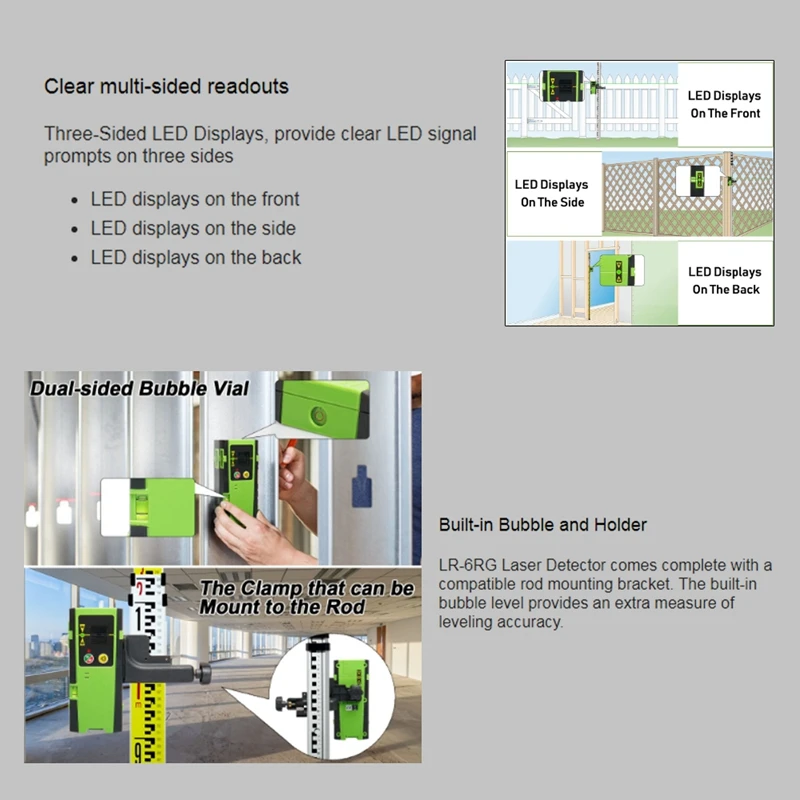 Clear multi-sided readouts

Three-Sided LED Displays, provide clear LED signal prompts on three sides

- LED displays on the front
- LED displays on the side
- LED displays on the back

LED Displays On The Front

LED Displays On The Side

LED Displays On The Back

Dual-sided Bubble Vial

The Clamp that can be Mount to the Rod

Built-in Bubble and Holder

LR-6RG Laser Detector comes complete with a compatible rod mounting bracket. The built-in bubble level provides an extra measure of leveling accuracy.