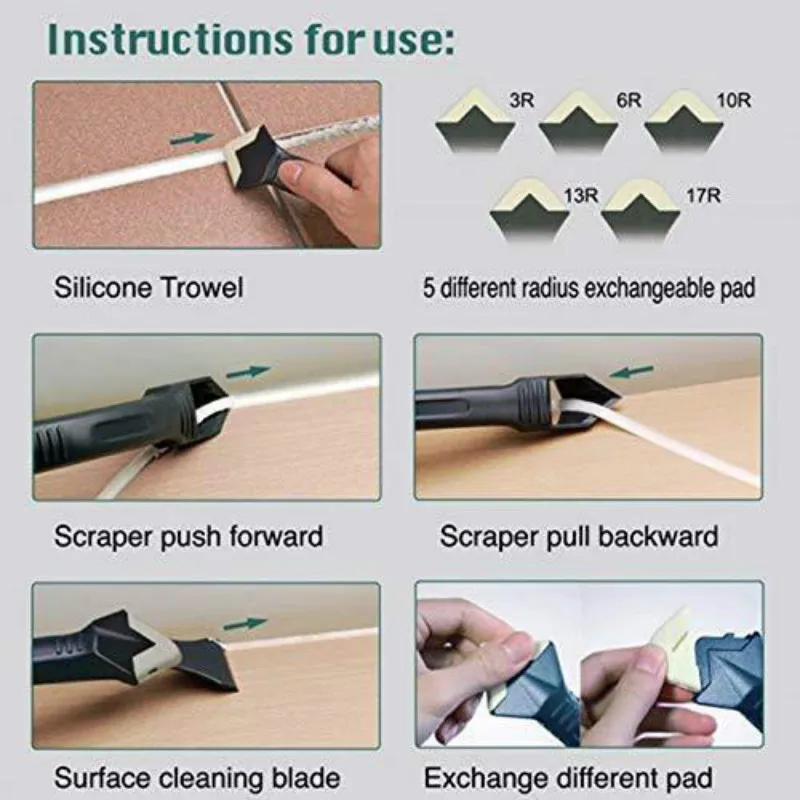 Instructions for use:

3R 6R 10R 13R 17R

Silicone Trowel

5 different radius exchangeable pad

Scraper push forward

Scraper pull backward

Surface cleaning blade

Exchange different pad