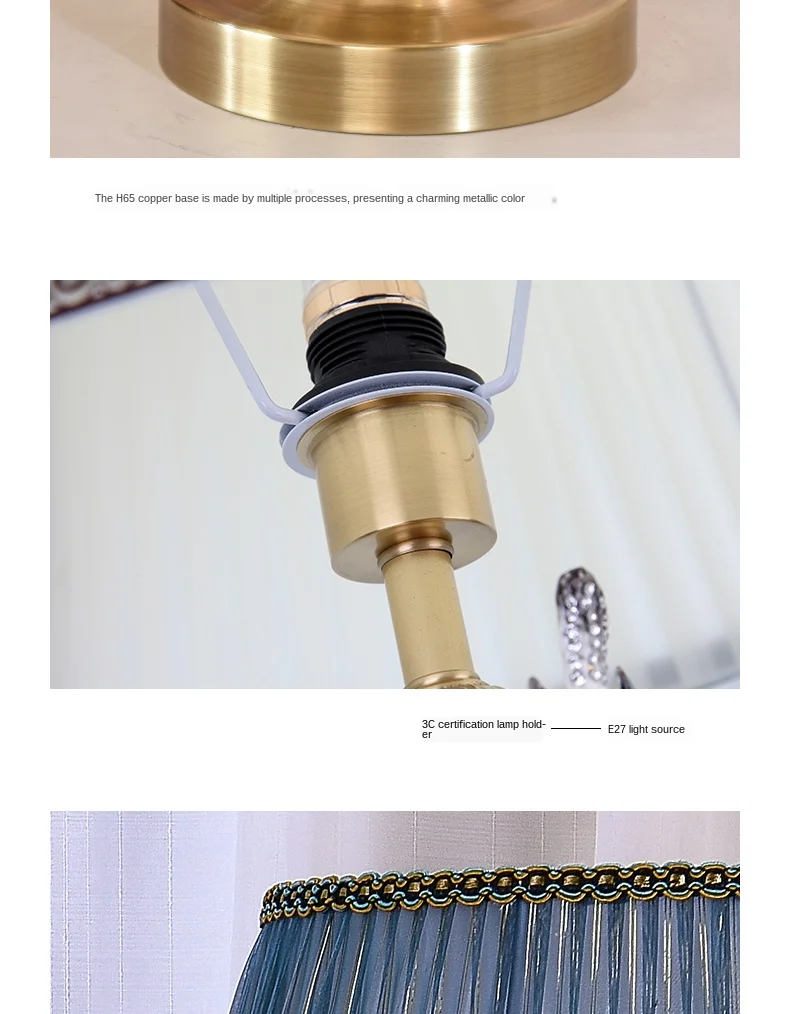 The H65 copper base is made by multiple processes, presenting a charming metallic color

3C certification lamp holder

E27 light source