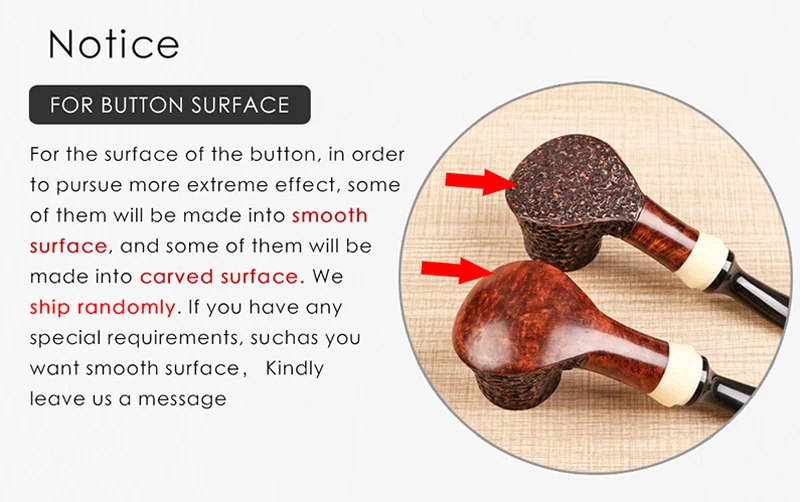 Notice

FOR BUTTON SURFACE

For the surface of the button, in order to pursue more extreme effect, some of them will be made into smooth surface, and some of them will be made into carved surface. We ship randomly. If you have any special requirements, suchas you want smooth surface， Kindly leave us a message