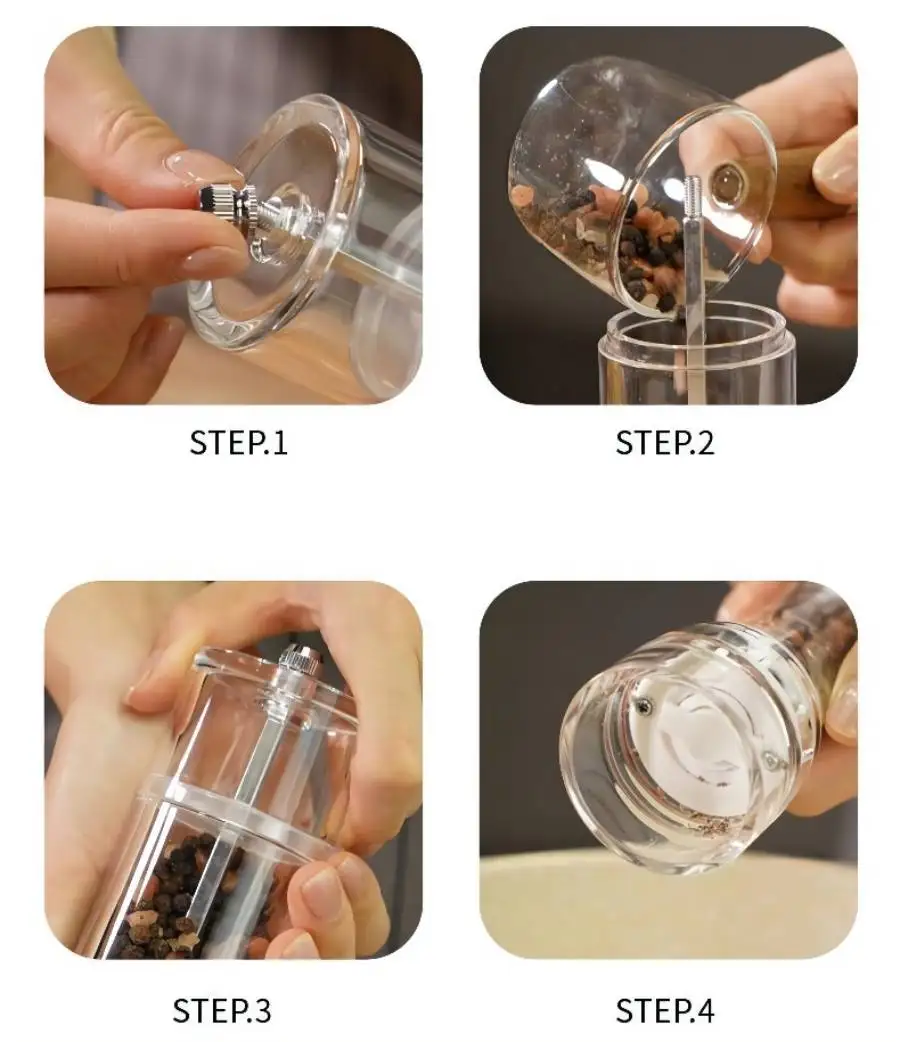 STEP.1

STEP.2

STEP.3

STEP.4