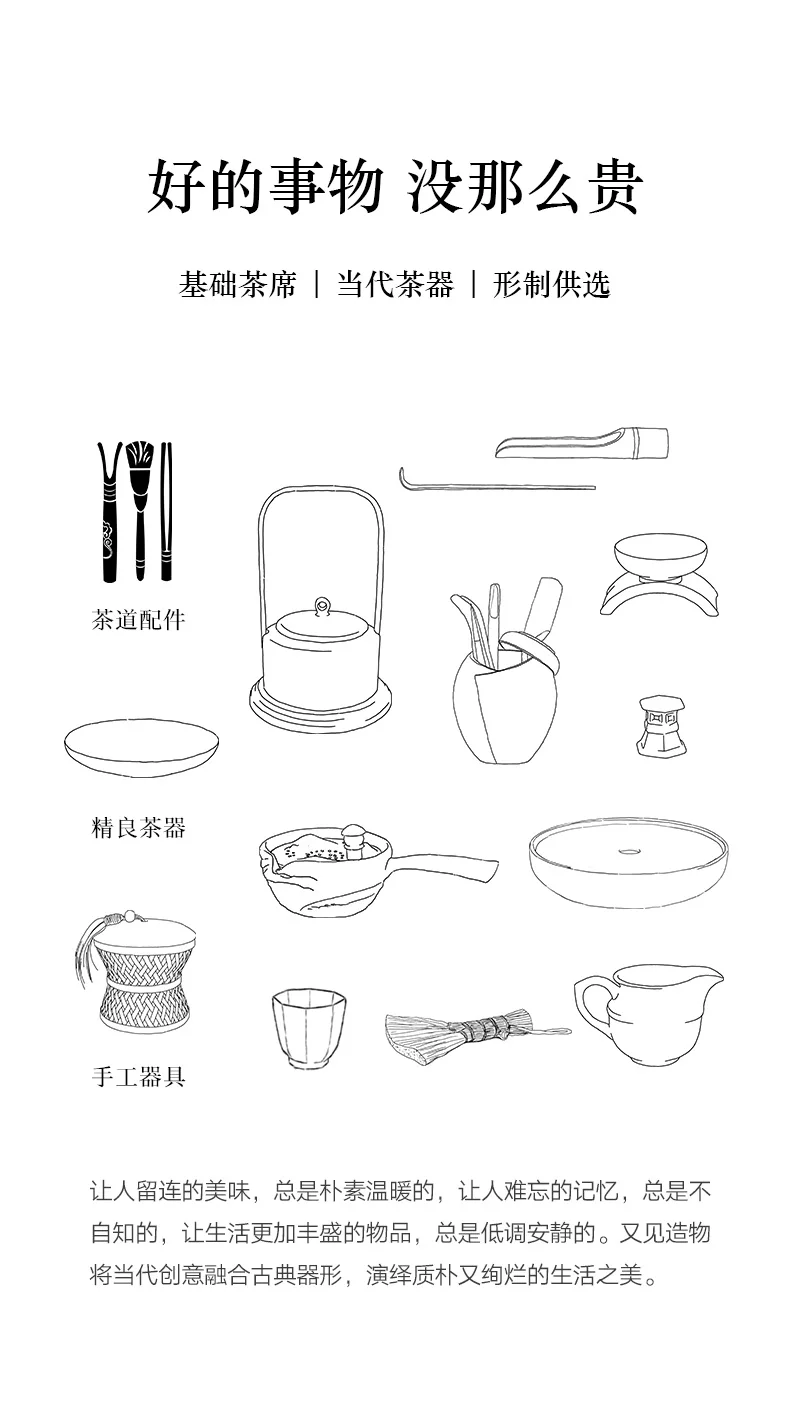 好的事物 没那么贵

基础茶席 | 当代茶器 | 形制供选

茶道配件

精良茶器

手工器具

让人留连的美味，总是朴素温暖的，让人难忘的记忆，总是不自知的，让生活更加丰盛的物品，总是低调安静的。又见造物将当代创意融合古典器形，演绎质朴又绚烂的生活之美。