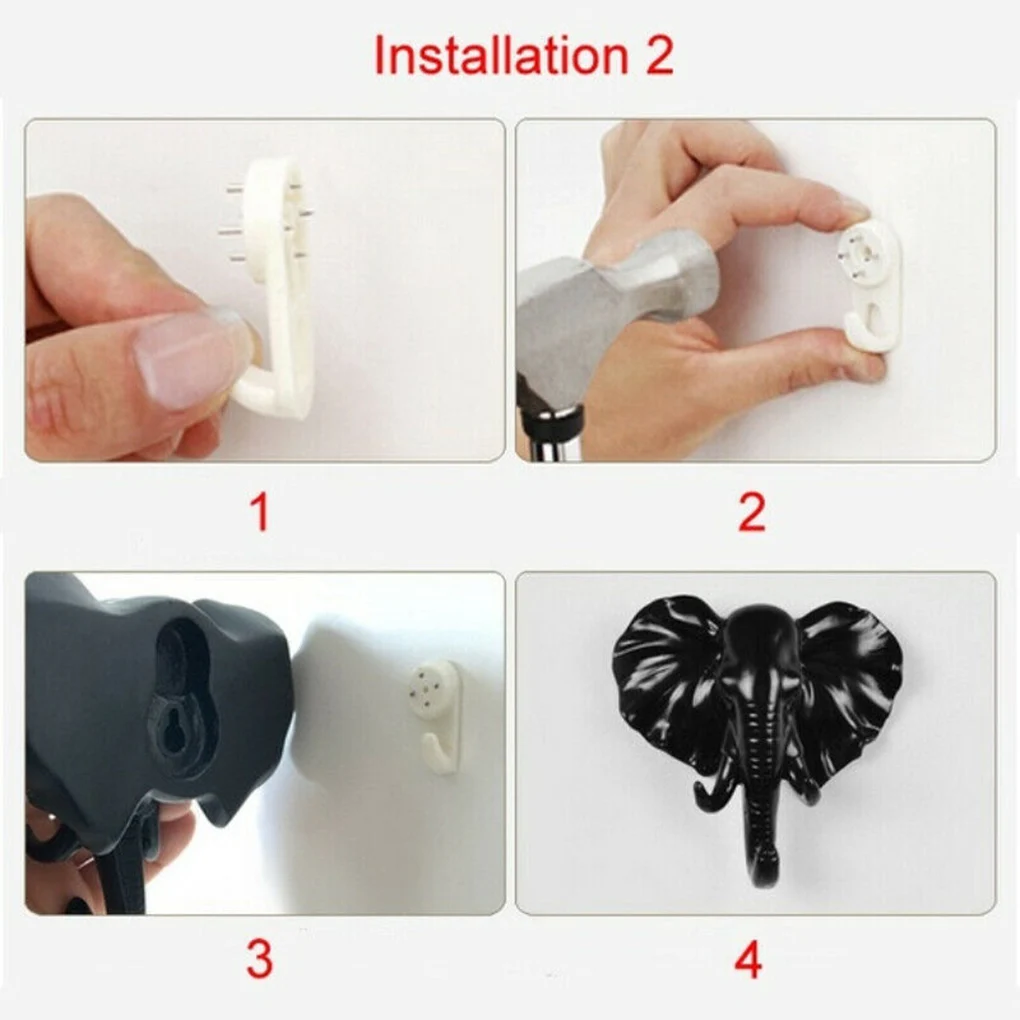 Installation 2

1

2

3

4