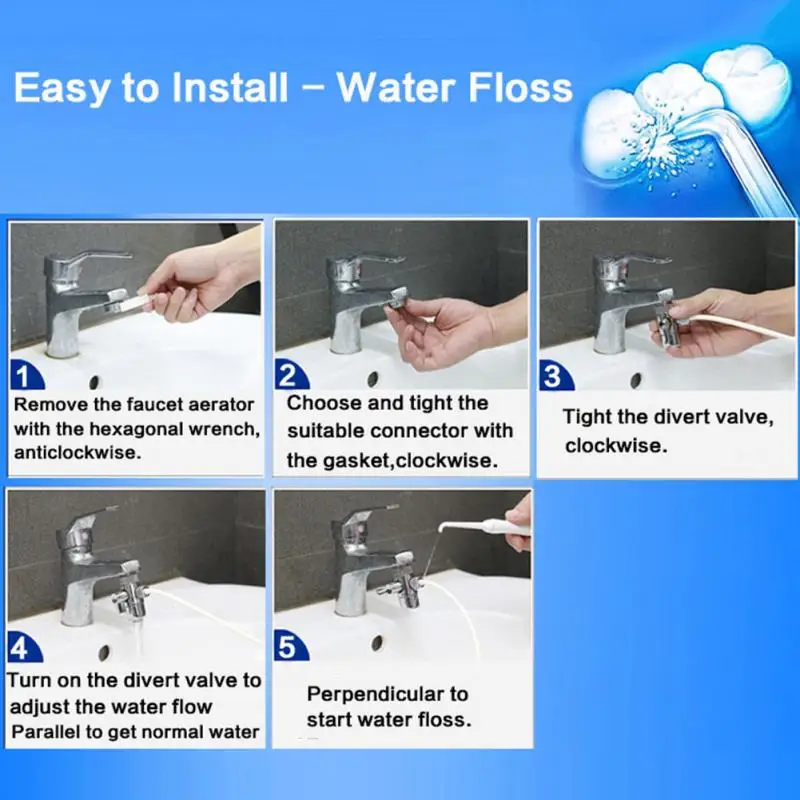 Easy to Install – Water Floss

1
Remove the faucet aerator with the hexagonal wrench, anticlockwise.

2
Choose and tight the suitable connector with the gasket,clockwise.

3
Tight the divert valve, clockwise.

4
Turn on the divert valve to adjust the water flow
Parallel to get normal water

5
Perpendicular to start water floss.