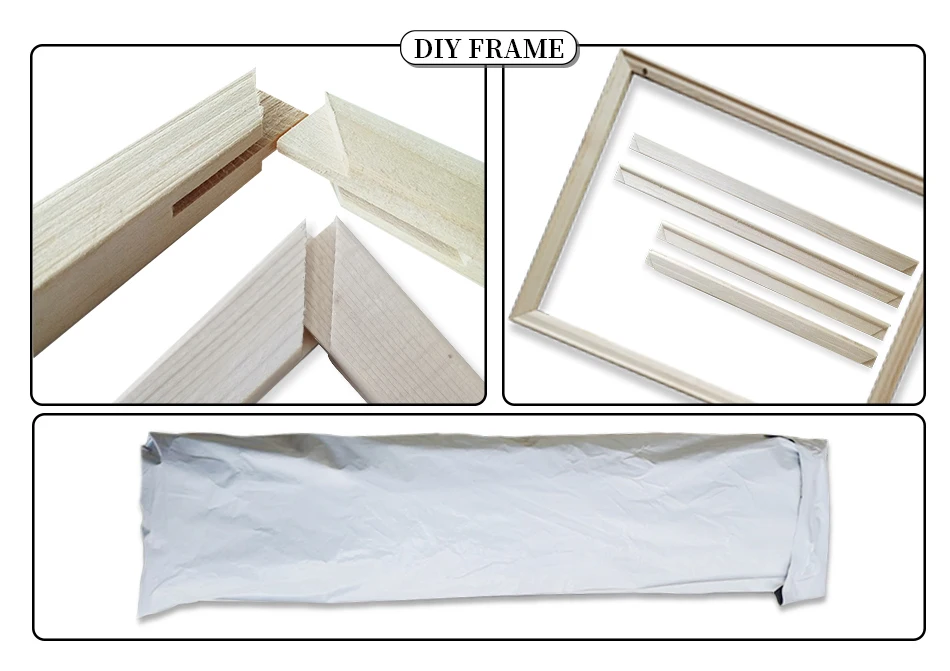 DIY FRAME