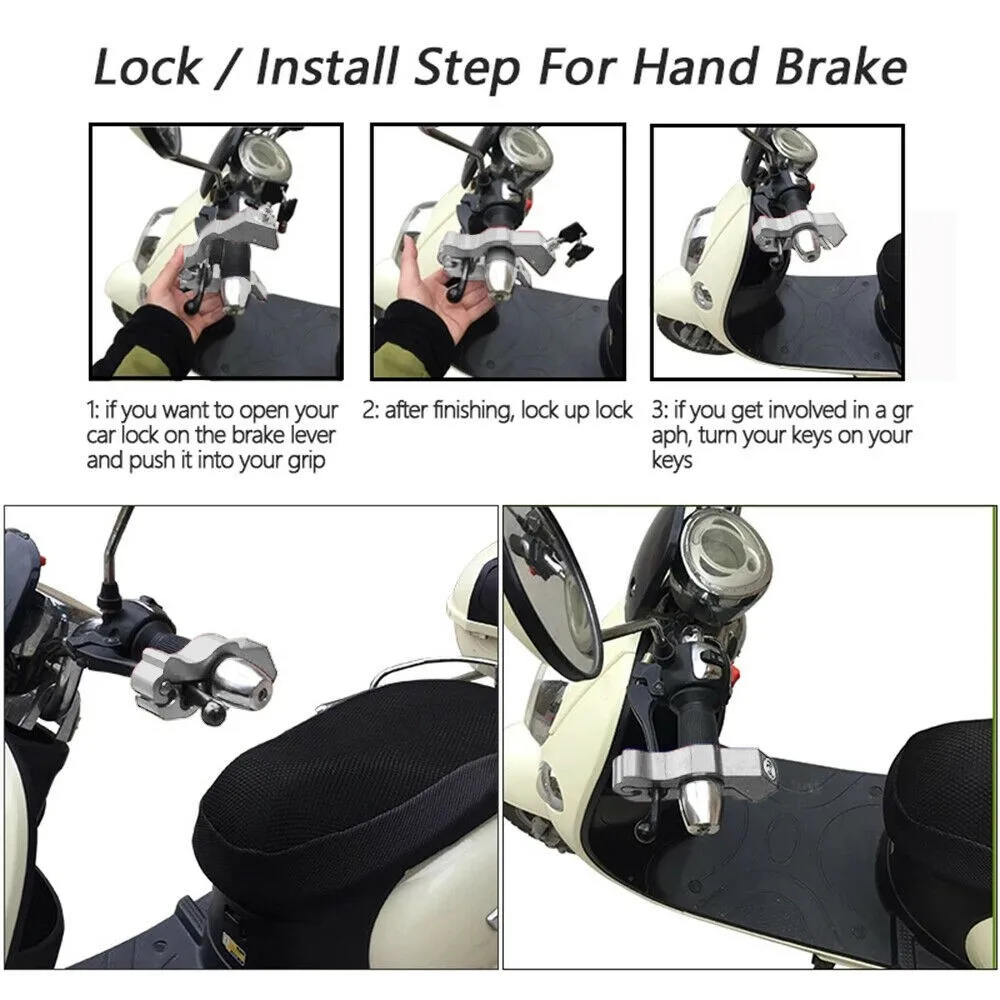 Lock / Install Step For Hand Brake

1: if you want to open your car lock on the brake lever and push it into your grip

2: after finishing, lock up lock

3: if you get involved in a gr aph, turn your keys on your keys