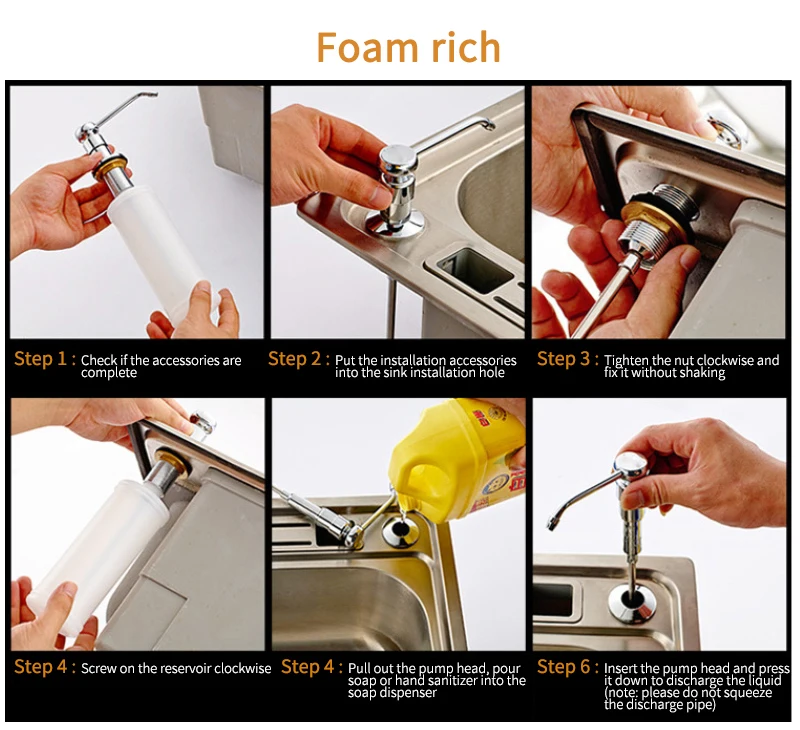 Foam rich

Step 1 : Check if the accessories are complete

Step 2 : Put the installation accessories into the sink installation hole

Step 3 : Tighten the nut clockwise and fix it without shaking

Step 4 : Screw on the reservoir clockwise

Step 4 : Pull out the pump head, pour soap or hand sanitizer into the soap dispenser

Step 6 : Insert the pump head and press it down to discharge the liquid (note: please do not squeeze the discharge pipe)