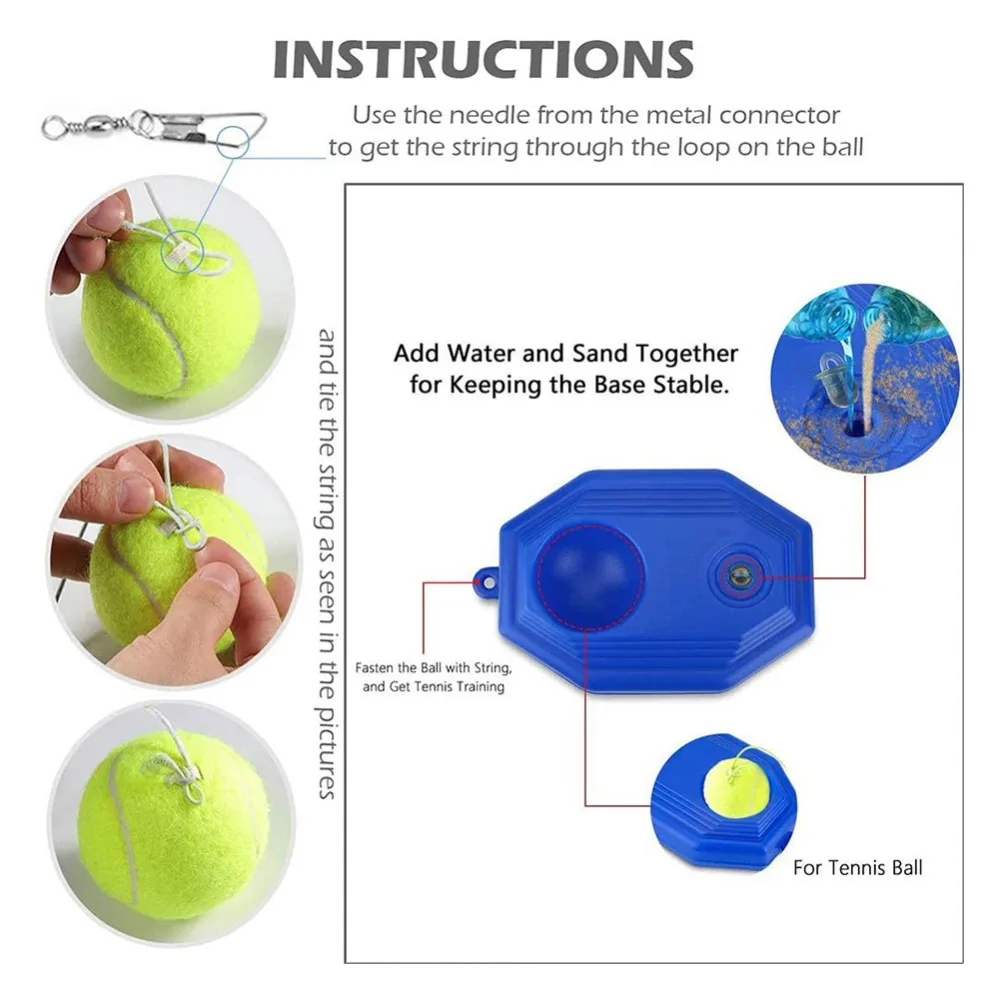 INSTRUCTIONS

Use the needle from the metal connector to get the string through the loop on the ball

and tie the string as seen in the pictures

Add Water and Sand Together for Keeping the Base Stable.

Fasten the Ball with String, and Get Tennis Training

For Tennis Ball