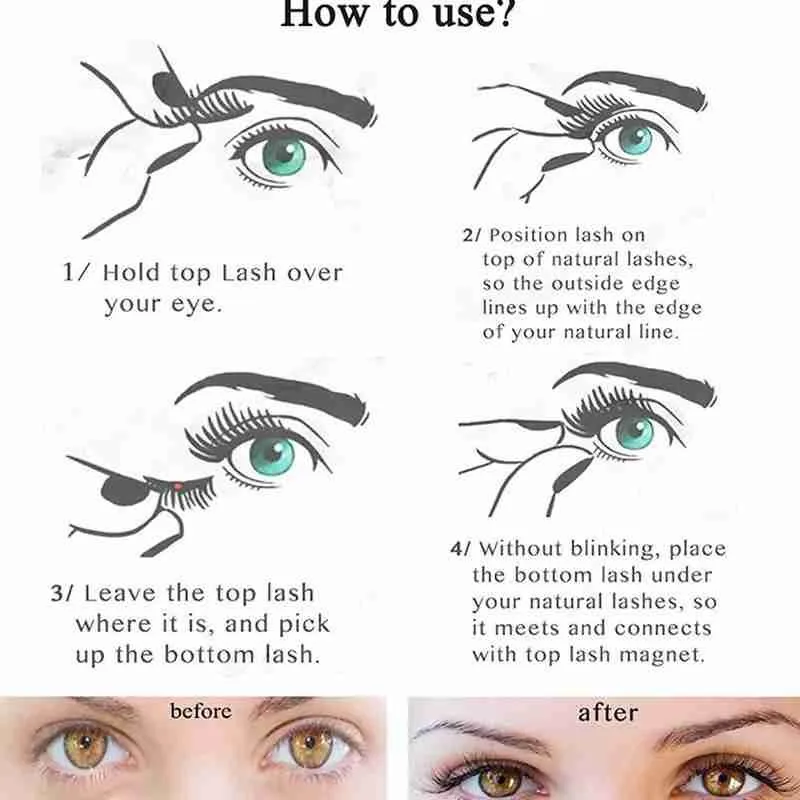 How to use?

1/ Hold top Lash over your eye.

2/ Position lash on top of natural lashes, so the outside edge lines up with the edge of your natural line.

3/ Leave the top lash where it is, and pick up the bottom lash.

4/ Without blinking, place the bottom lash under your natural lashes, so it meets and connects with top lash magnet.

before

after