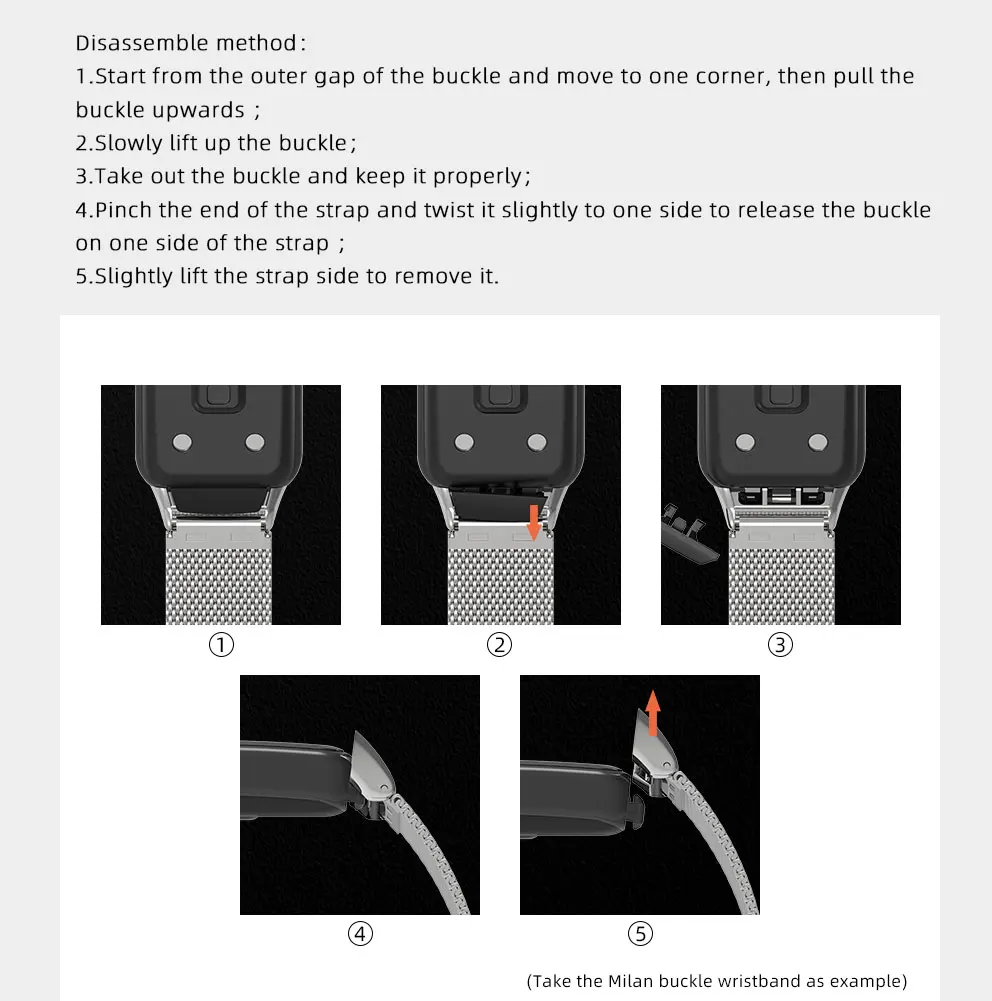 Disassemble method:
1.Start from the outer gap of the buckle and move to one corner, then pull the buckle upwards ;
2.Slowly lift up the buckle;
3.Take out the buckle and keep it properly;
4.Pinch the end of the strap and twist it slightly to one side to release the buckle on one side of the strap ;
5.Slightly lift the strap side to remove it.

①

②

③

④

⑤

(Take the Milan buckle wristband as example)