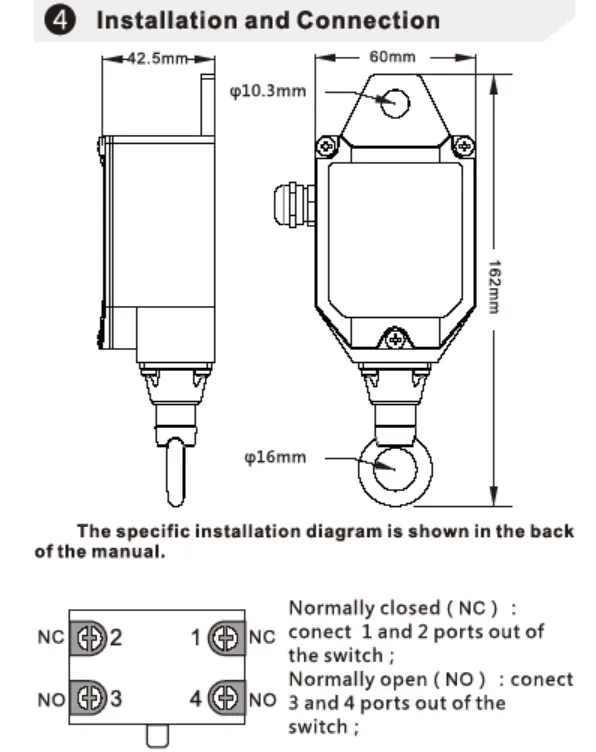 ④ Installation and Connection

42.5mm

60mm

φ10.3mm

162mm

φ16mm

The specific installation diagram is shown in the back of the manual.

NC 2

1 NC

NO 3

4 NO

Normally closed ( NC ) : conect 1 and 2 ports out of the switch ;
Normally open ( NO ) : conect 3 and 4 ports out of the switch ;