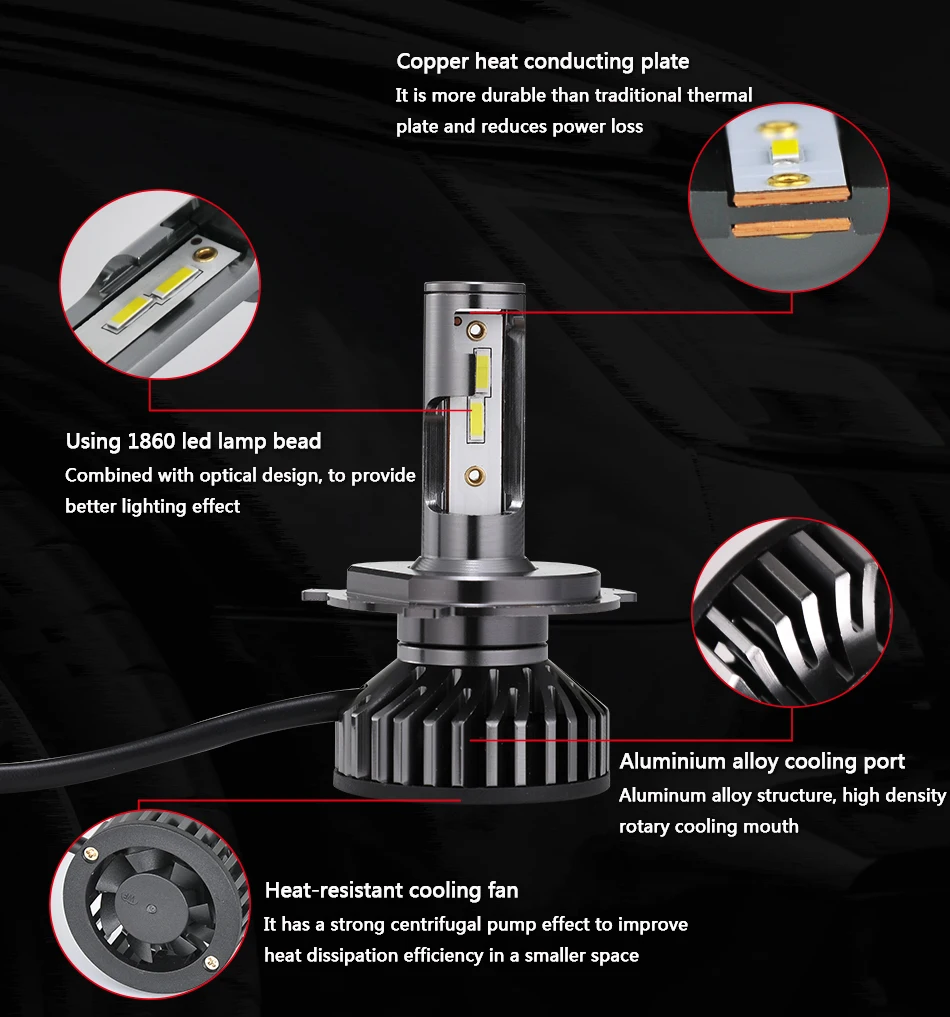 Copper heat conducting plate
It is more durable than traditional thermal plate and reduces power loss

Using 1860 led lamp bead
Combined with optical design, to provide better lighting effect

Aluminium alloy cooling port
Aluminum alloy structure, high density rotary cooling mouth

Heat-resistant cooling fan
It has a strong centrifugal pump effect to improve heat dissipation efficiency in a smaller space