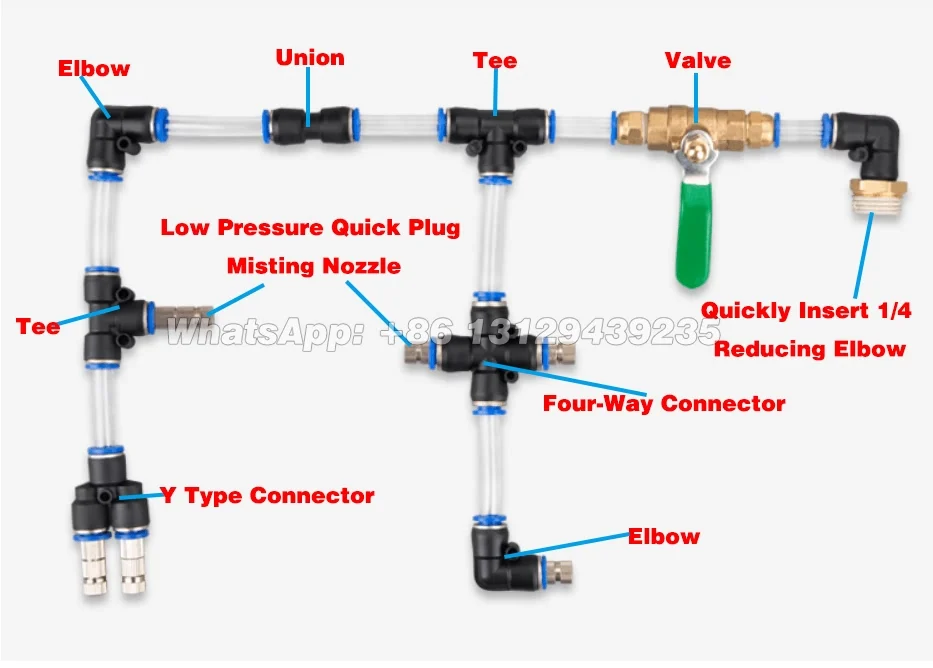 Elbow

Union

Tee

Valve

Low Pressure Quick Plug

Misting Nozzle

Tee

WhatsApp: +86 13129439235

Quickly Insert 1/4

Reducing Elbow

Four-Way Connector

Y Type Connector

Elbow