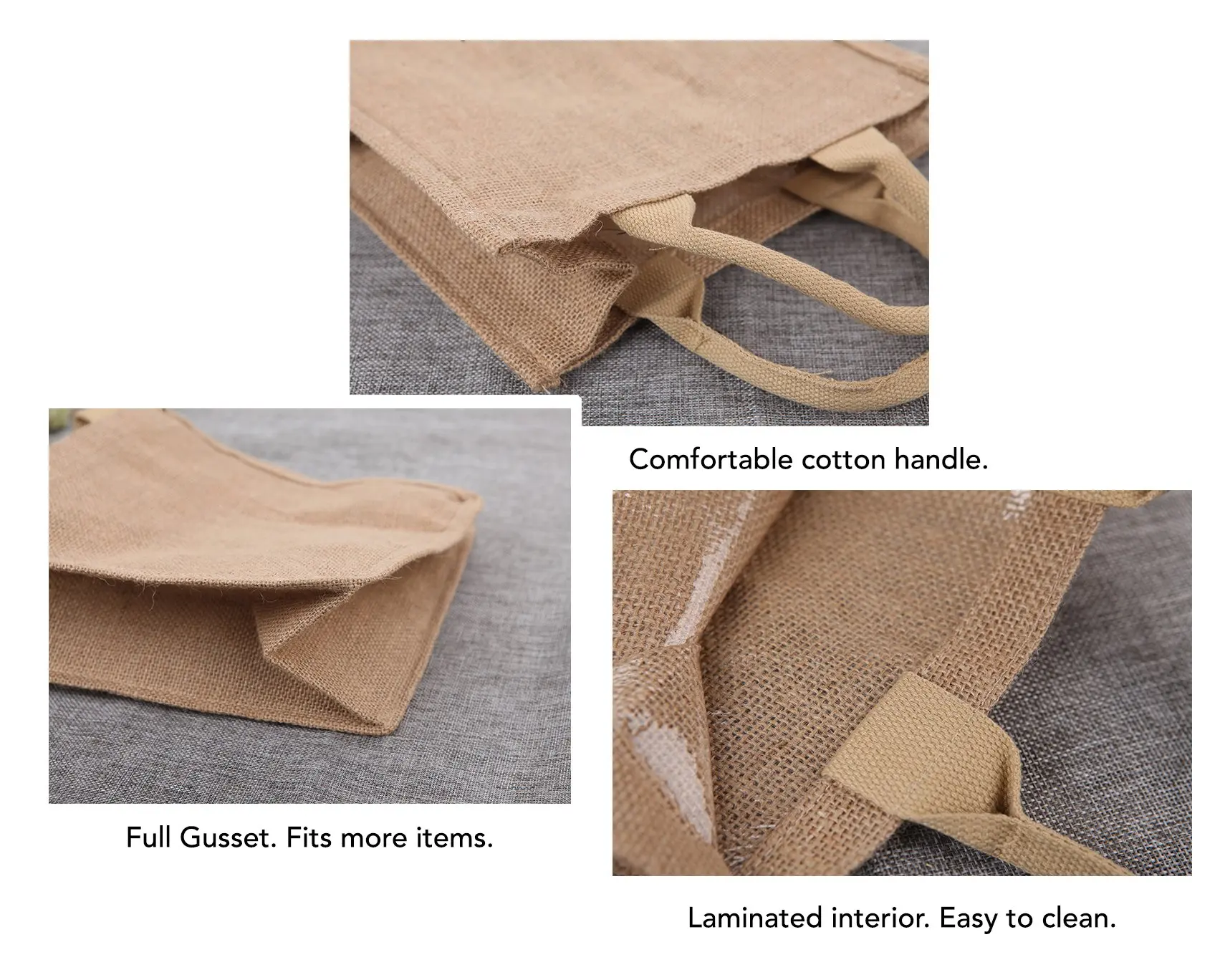 Comfortable cotton handle.

Full Gusset. Fits more items.

Laminated interior. Easy to clean.