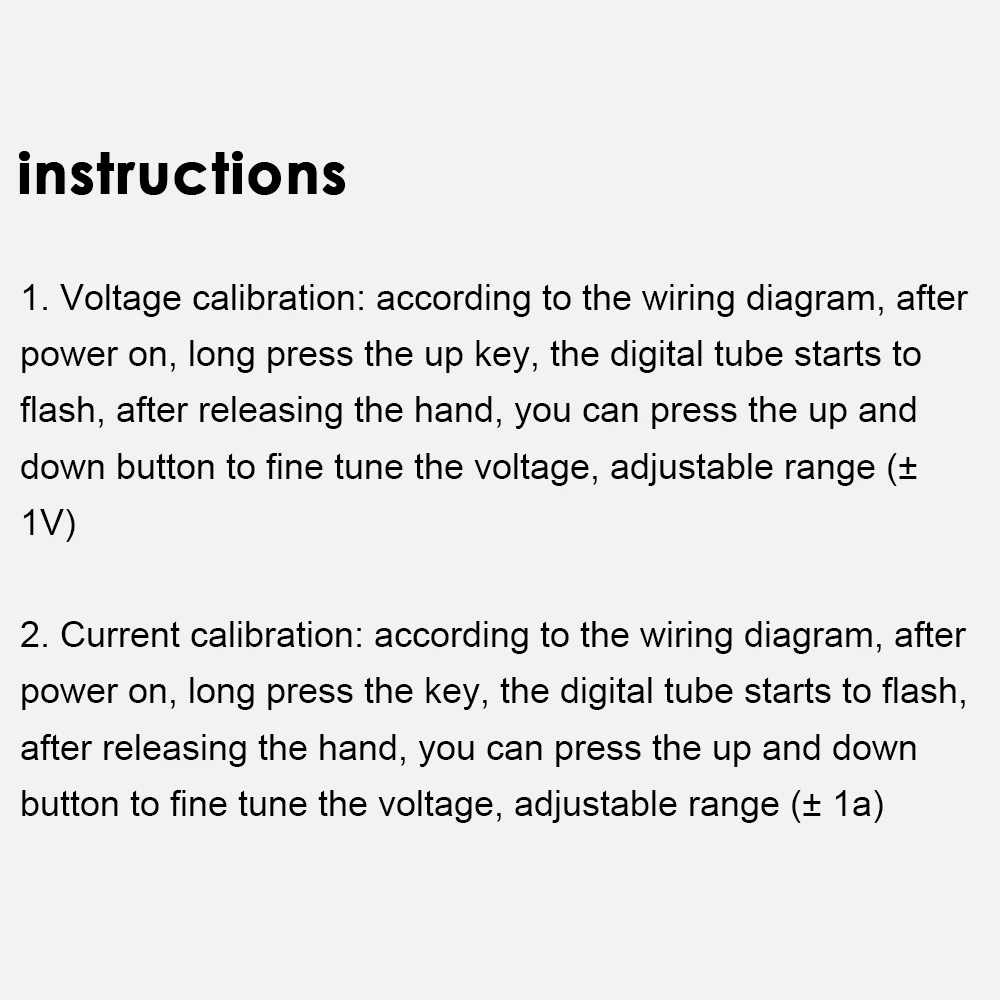 instructions

1. Voltage calibration: according to the wiring diagram, after power on, long press the up key, the digital tube starts to flash, after releasing the hand, you can press the up and down button to fine tune the voltage, adjustable range (± 1V)

2. Current calibration: according to the wiring diagram, after power on, long press the key, the digital tube starts to flash, after releasing the hand, you can press the up and down button to fine tune the voltage, adjustable range (± 1a)