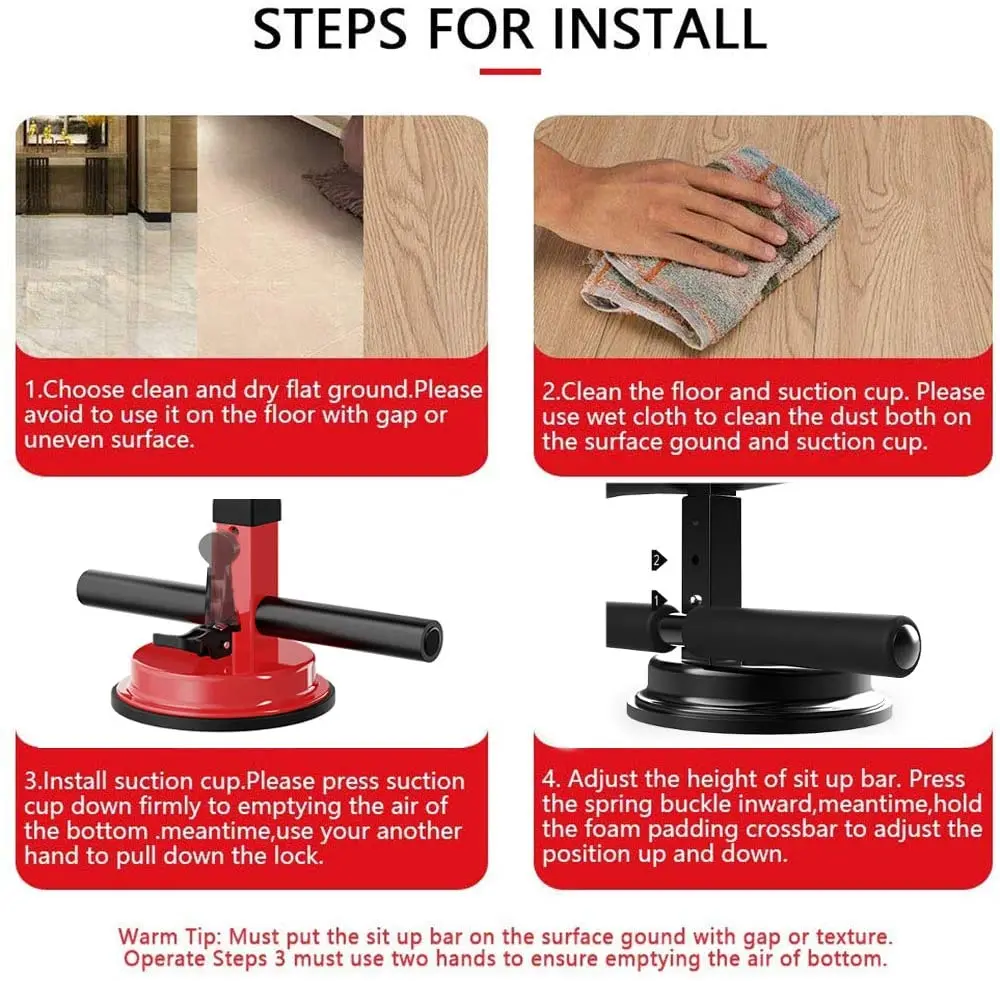 STEPS FOR INSTALL

1.Choose clean and dry flat ground.Please avoid to use it on the floor with gap or uneven surface.

2.Clean the floor and suction cup. Please use wet cloth to clean the dust both on the surface gound and suction cup.

2
1

3.Install suction cup.Please press suction cup down firmly to emptying the air of the bottom .meantime,use your another hand to pull down the lock.

4. Adjust the height of sit up bar. Press the spring buckle inward,meantime,hold the foam padding crossbar to adjust the position up and down.

Warm Tip: Must put the sit up bar on the surface gound with gap or texture. Operate Steps 3 must use two hands to ensure emptying the air of bottom.