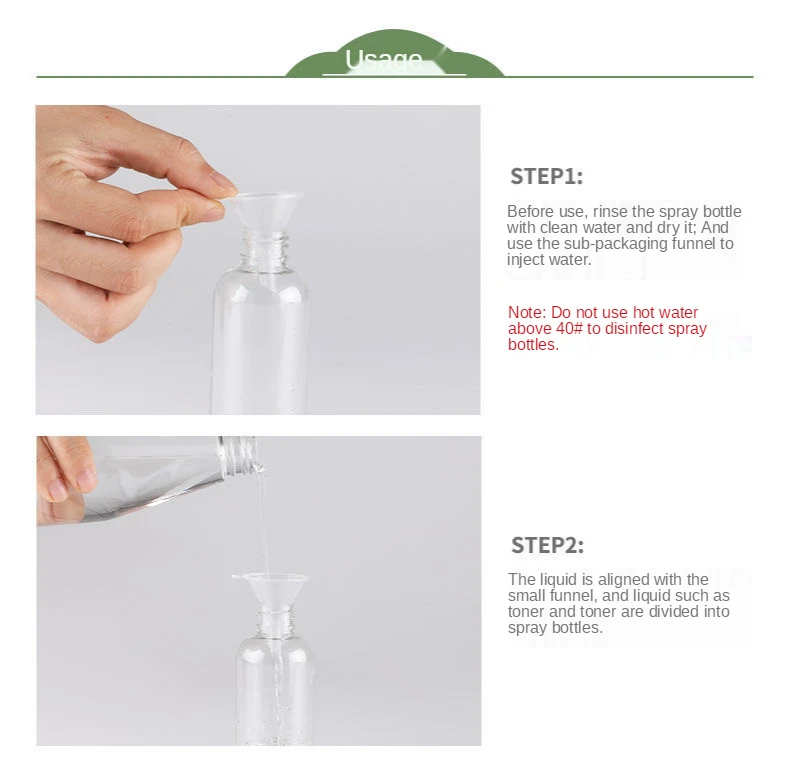 Usage

STEP1:

Before use, rinse the spray bottle with clean water and dry it; And use the sub-packaging funnel to inject water.

Note: Do not use hot water above 40# to disinfect spray bottles.

STEP2:

The liquid is aligned with the small funnel, and liquid such as toner and toner are divided into spray bottles.