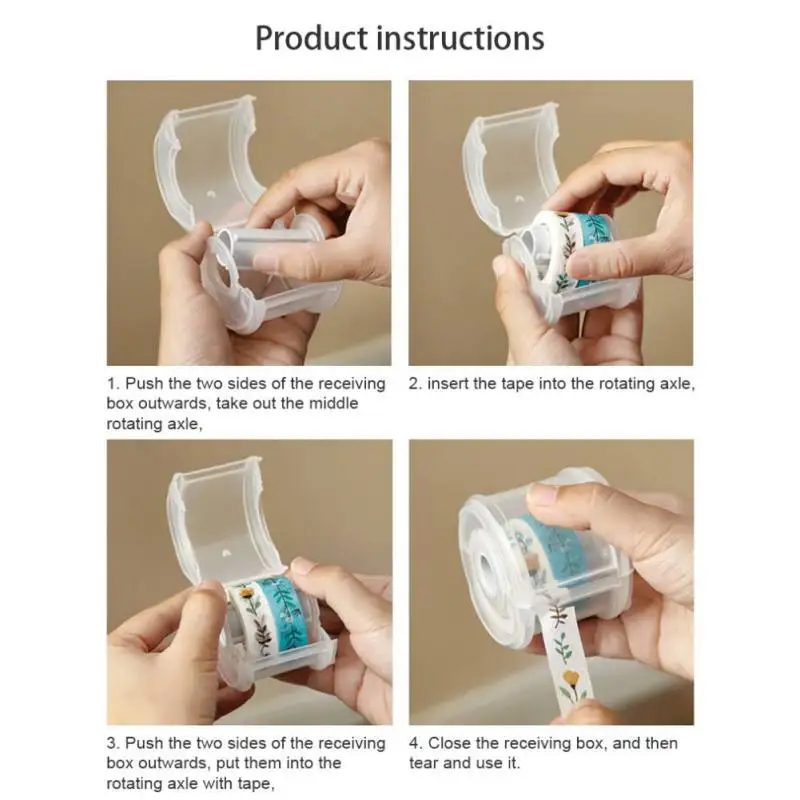 Product instructions

1. Push the two sides of the receiving box outwards, take out the middle rotating axle,

2. insert the tape into the rotating axle,

3. Push the two sides of the receiving box outwards, put them into the rotating axle with tape,

4. Close the receiving box, and then tear and use it.