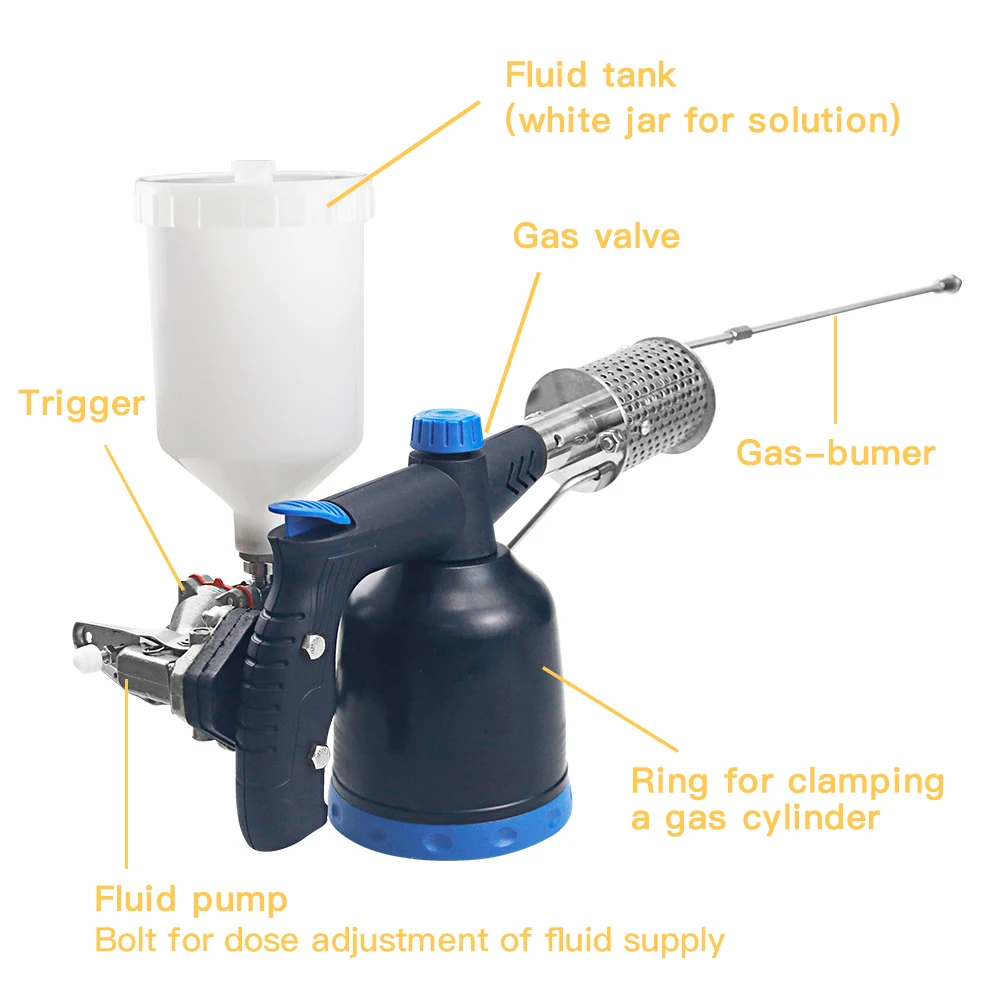 Fluid tank
(white jar for solution)

Gas valve

Trigger

Gas–bumer

Ring for clamping
a gas cylinder

Fluid pump
Bolt for dose adjustment of fluid supply