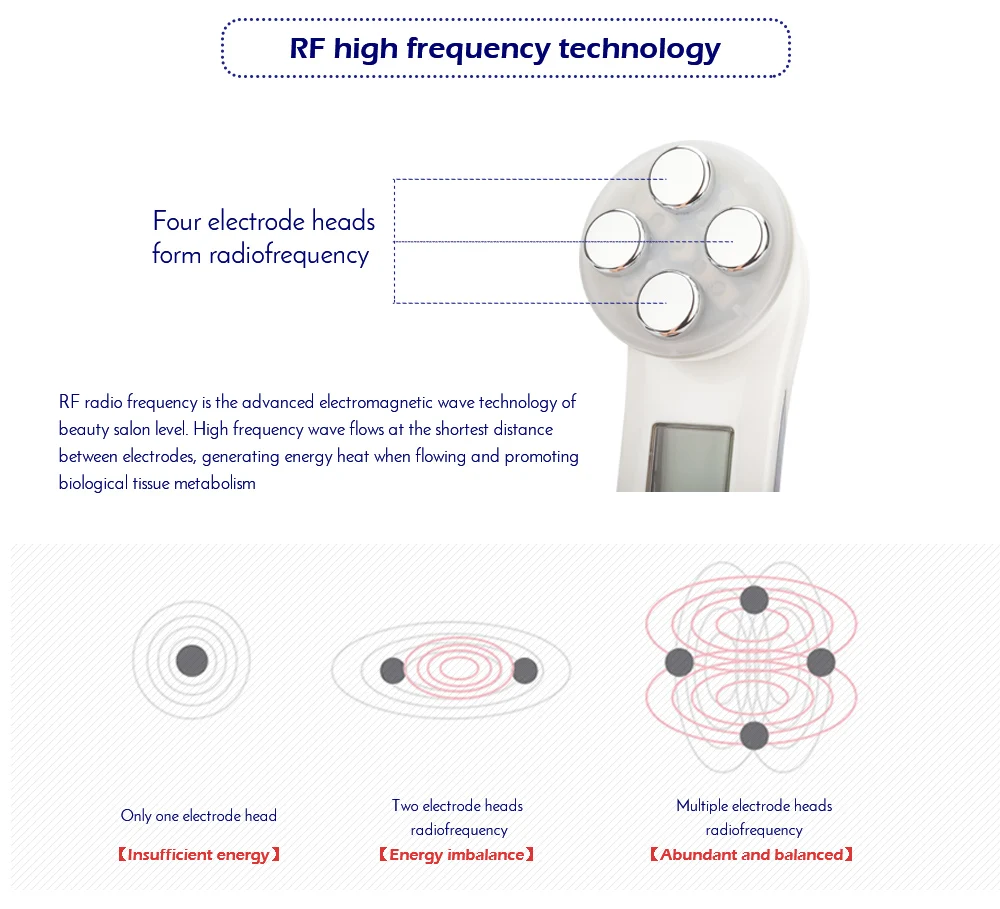 RF high frequency technology

Four electrode heads form radiofrequency

RF radio frequency is the advanced electromagnetic wave technology of beauty salon level. High frequency wave flows at the shortest distance between electrodes, generating energy heat when flowing and promoting biological tissue metabolism

Only one electrode head
【Insufficient energy】

Two electrode heads radiofrequency
【Energy imbalance】

Multiple electrode heads radiofrequency
【Abundant and balanced】