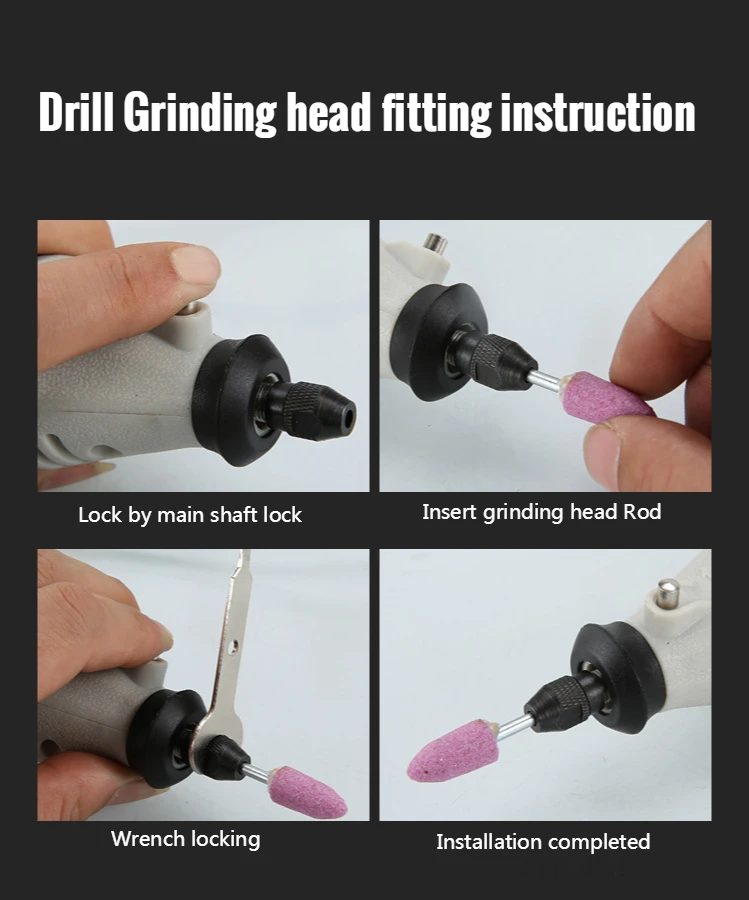 Drill Grinding head fitting instruction

Lock by main shaft lock

Insert grinding head Rod

Wrench locking

Installation completed