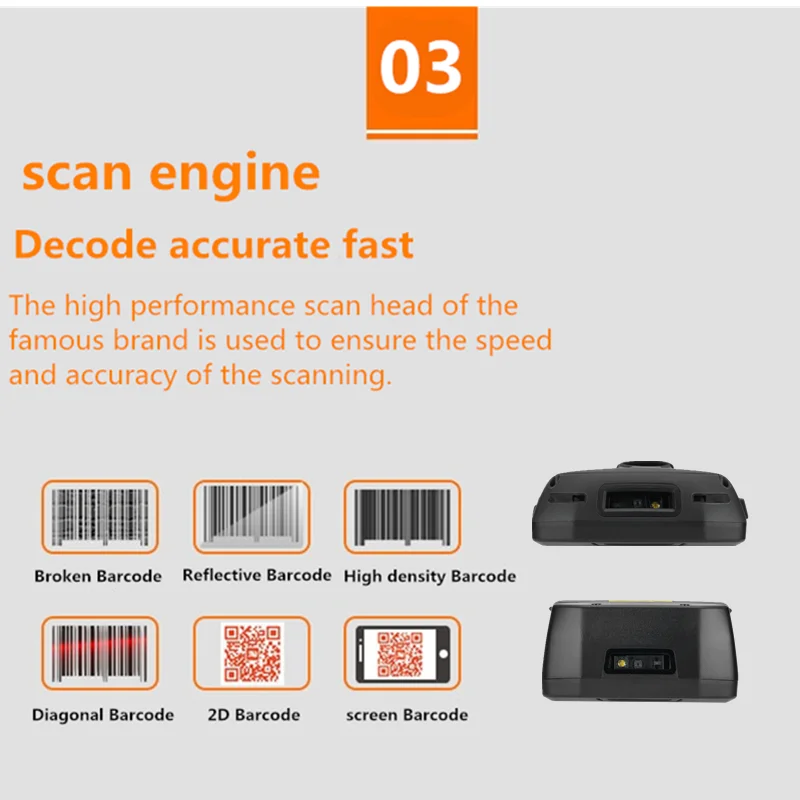 03

scan engine

Decode accurate fast

The high performance scan head of the famous brand is used to ensure the speed and accuracy of the scanning.

Broken Barcode

Reflective Barcode

High density Barcode

Diagonal Barcode

2D Barcode

screen Barcode