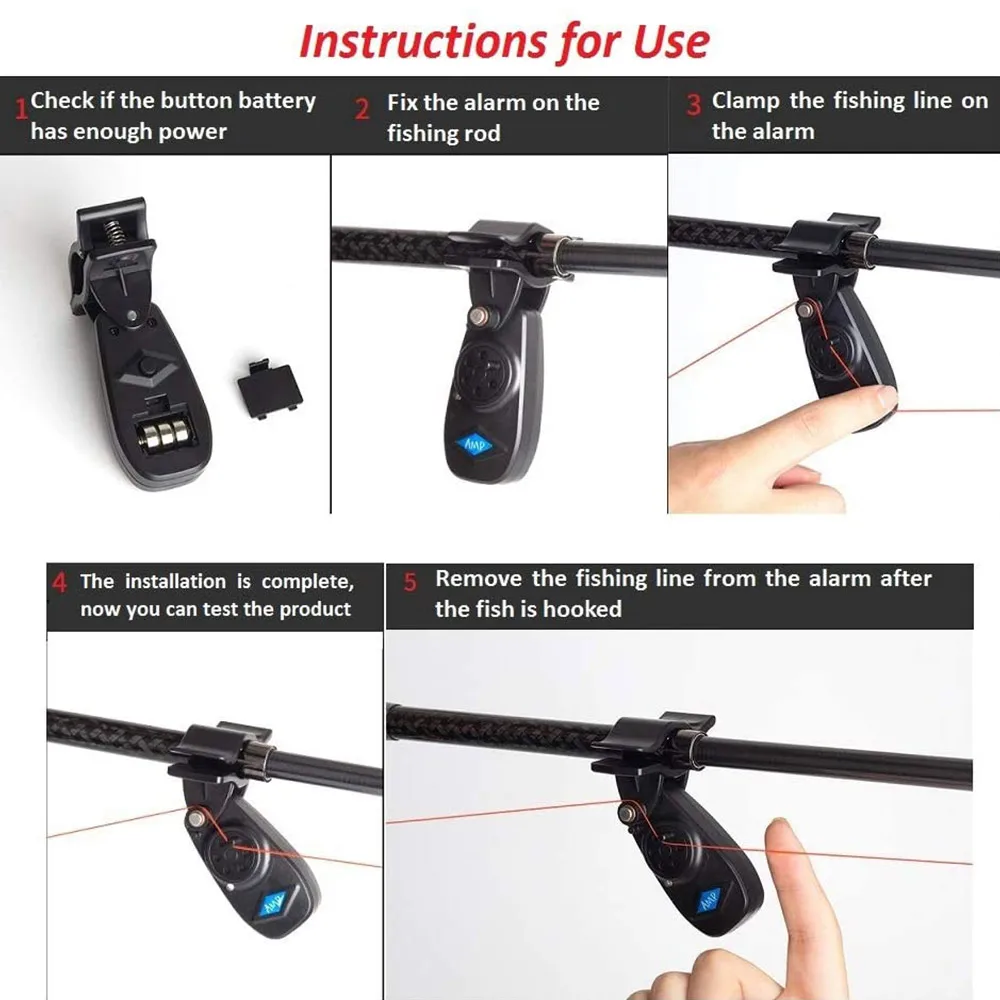 Instructions for Use

1 Check if the button battery has enough power

2 Fix the alarm on the fishing rod

3 Clamp the fishing line on the alarm

AMP

4 The installation is complete, now you can test the product

5 Remove the fishing line from the alarm after the fish is hooked

AMP

AMP