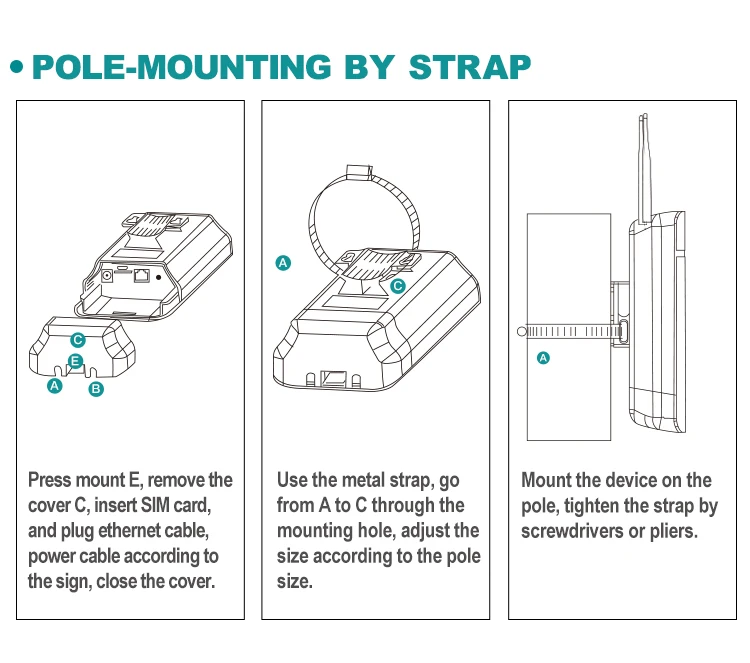 • POLE-MOUNTING BY STRAP

C
E
A
B

Press mount E, remove the cover C, insert SIM card, and plug ethernet cable, power cable according to the sign, close the cover.

A
C

Use the metal strap, go from A to C through the mounting hole, adjust the size according to the pole size.

A

Mount the device on the pole, tighten the strap by screwdrivers or pliers.