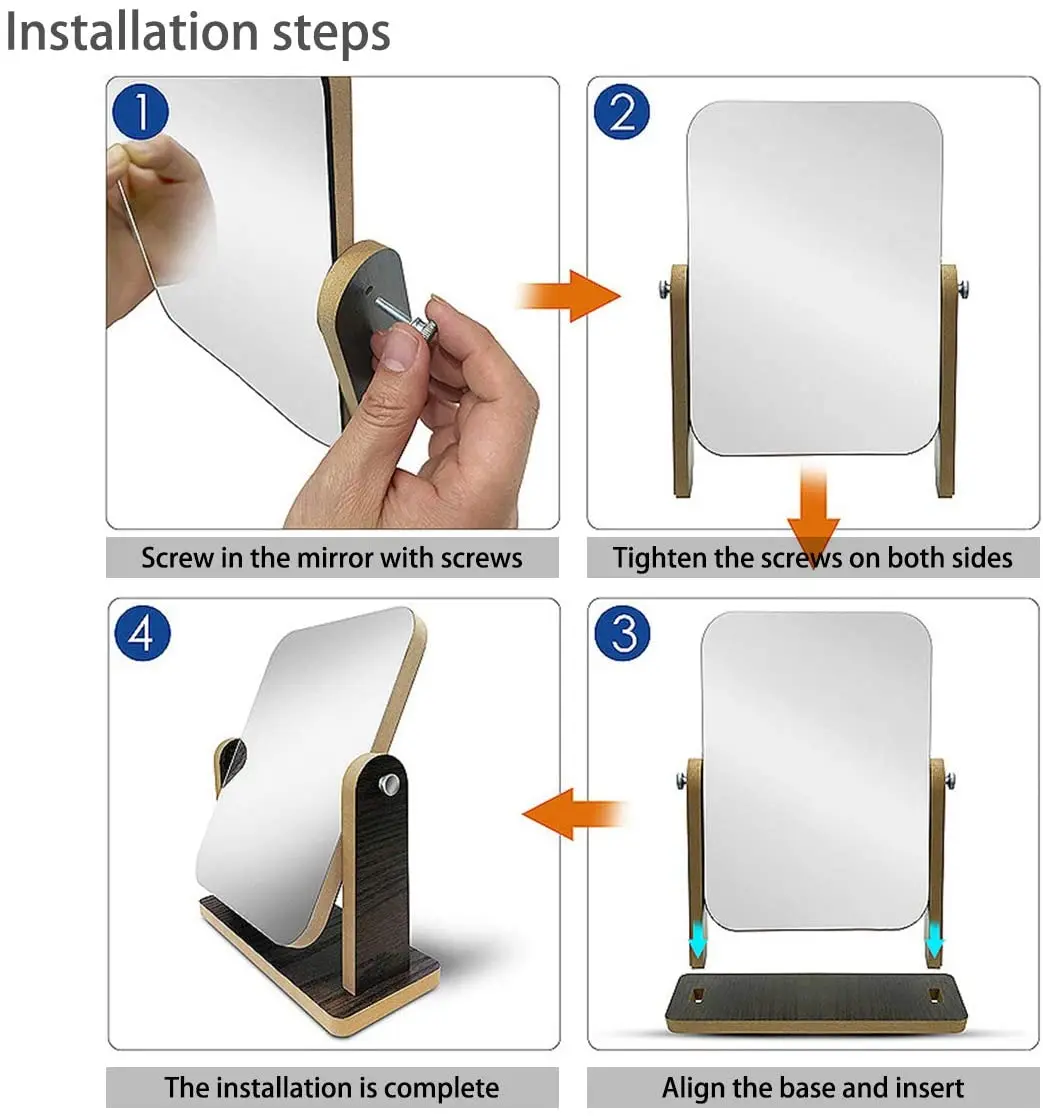 Installation steps

1

Screw in the mirror with screws

2

Tighten the screws on both sides

4

The installation is complete

3

Align the base and insert