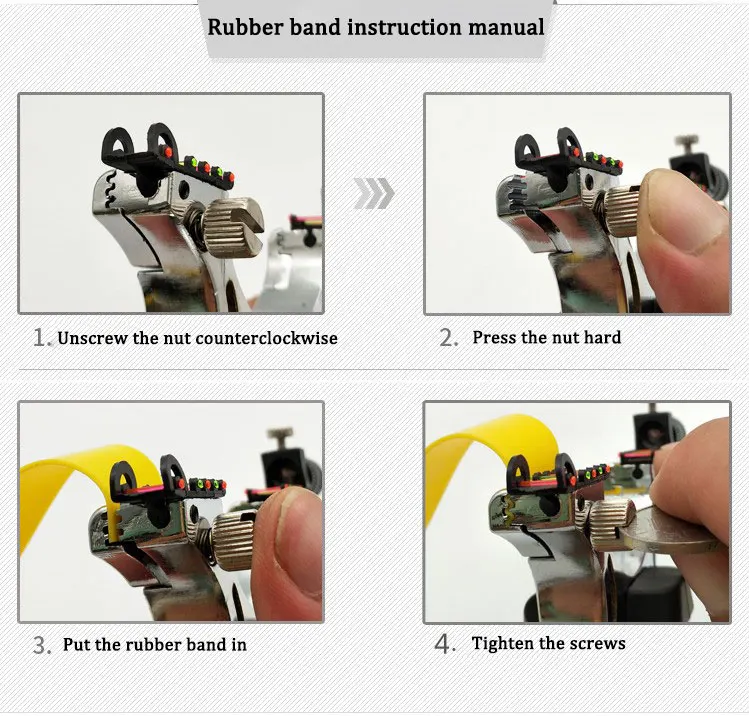 Rubber band instruction manual

1. Unscrew the nut counterclockwise

2. Press the nut hard

3. Put the rubber band in

4. Tighten the screws